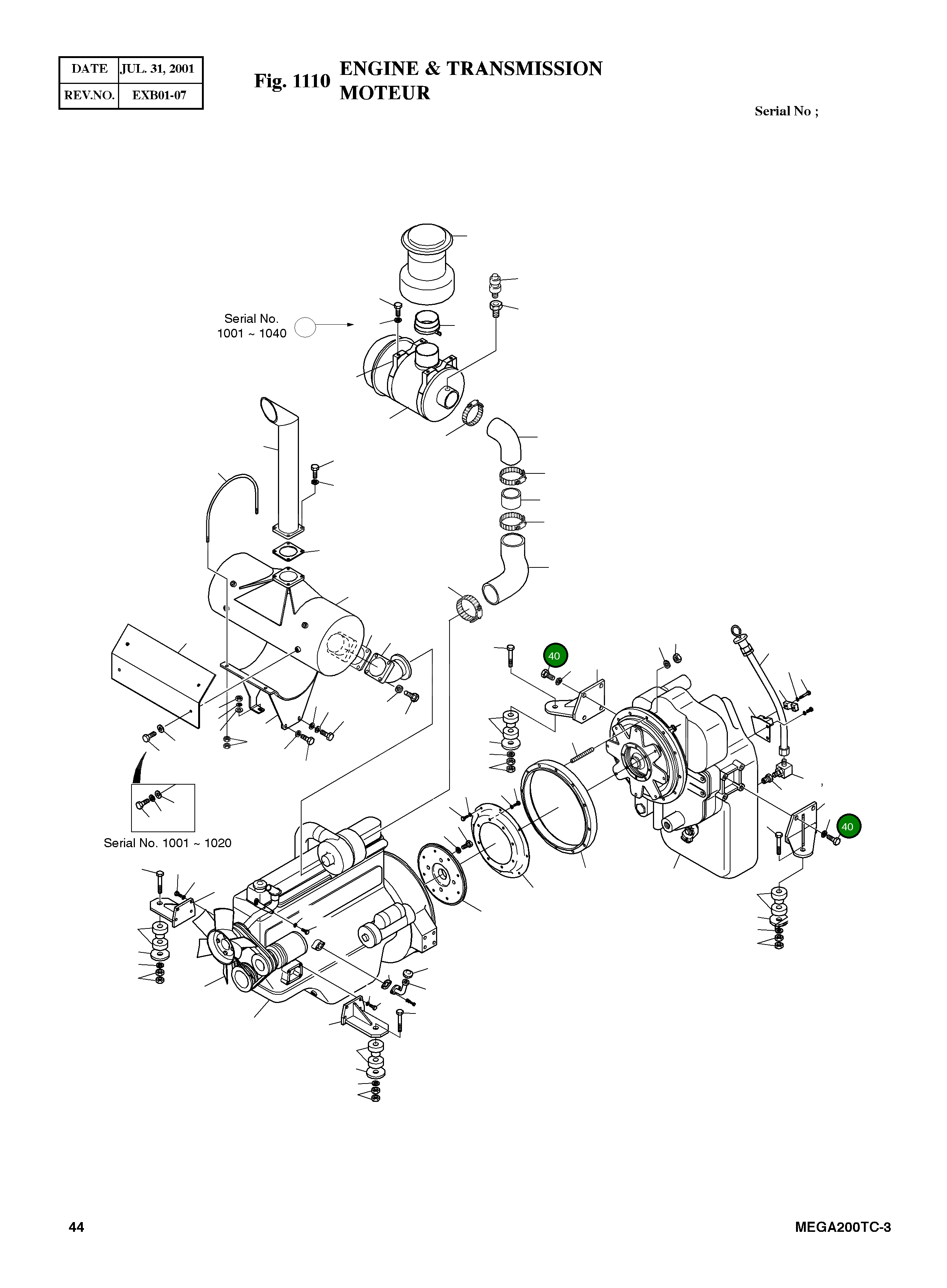 | DATE | JUL. 31, 2001 |
|---|---|
| REV.NO. | EXB01-07 |

Fig. 1110 ENGINE & TRANSMISSION
MOTEUR

Serial No ;

Serial No.
1001 ~ 1040

40

40

Serial No. 1001 ~ 1020

44

MEGA200TC-3