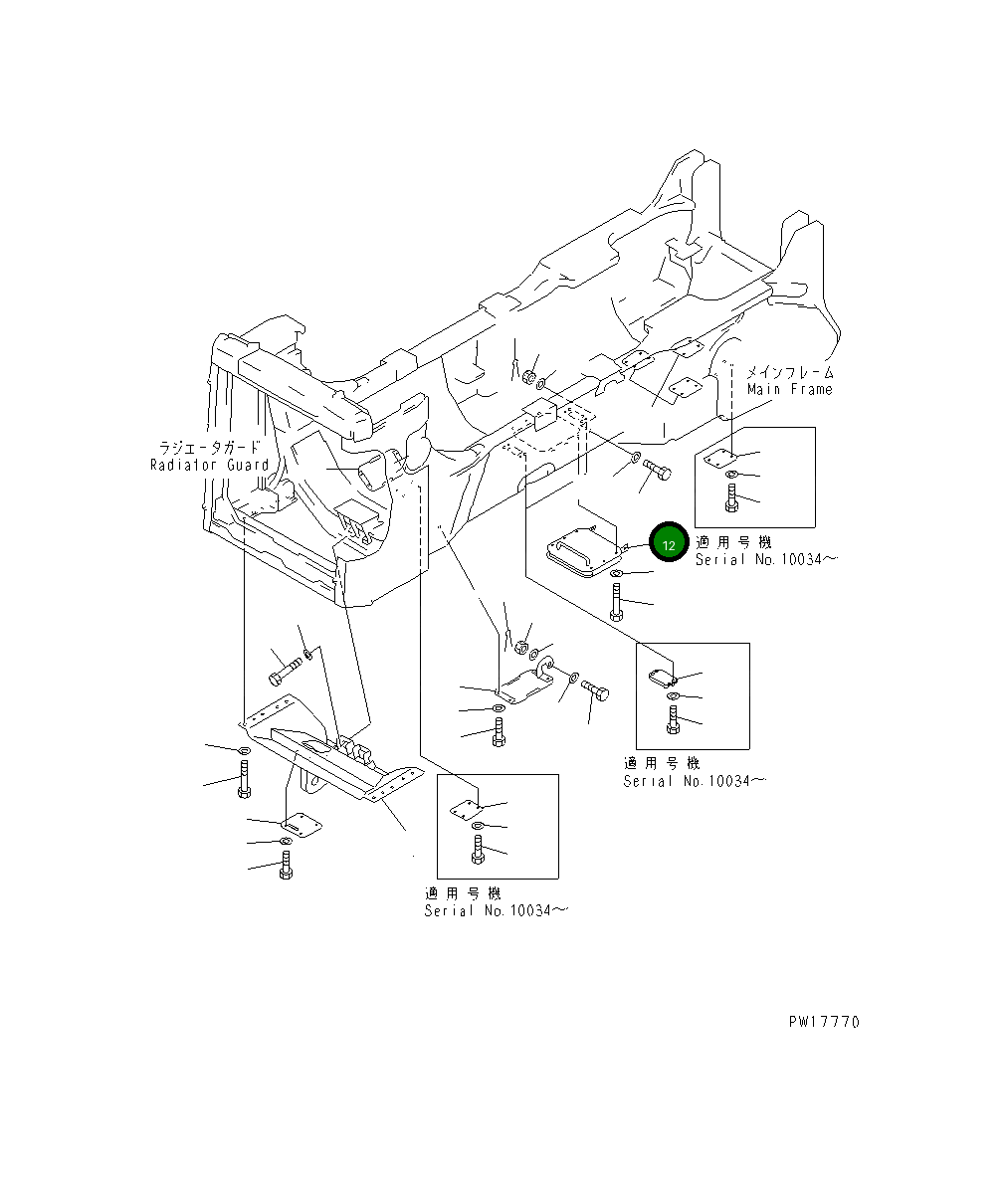 メインフレーム
Main Frame

ラジエータガード
Radiator Guard

12
適用号機
Serial No.10034～

適用号機
Serial No.10034～

適用号機
Serial No.10034～

PW17770