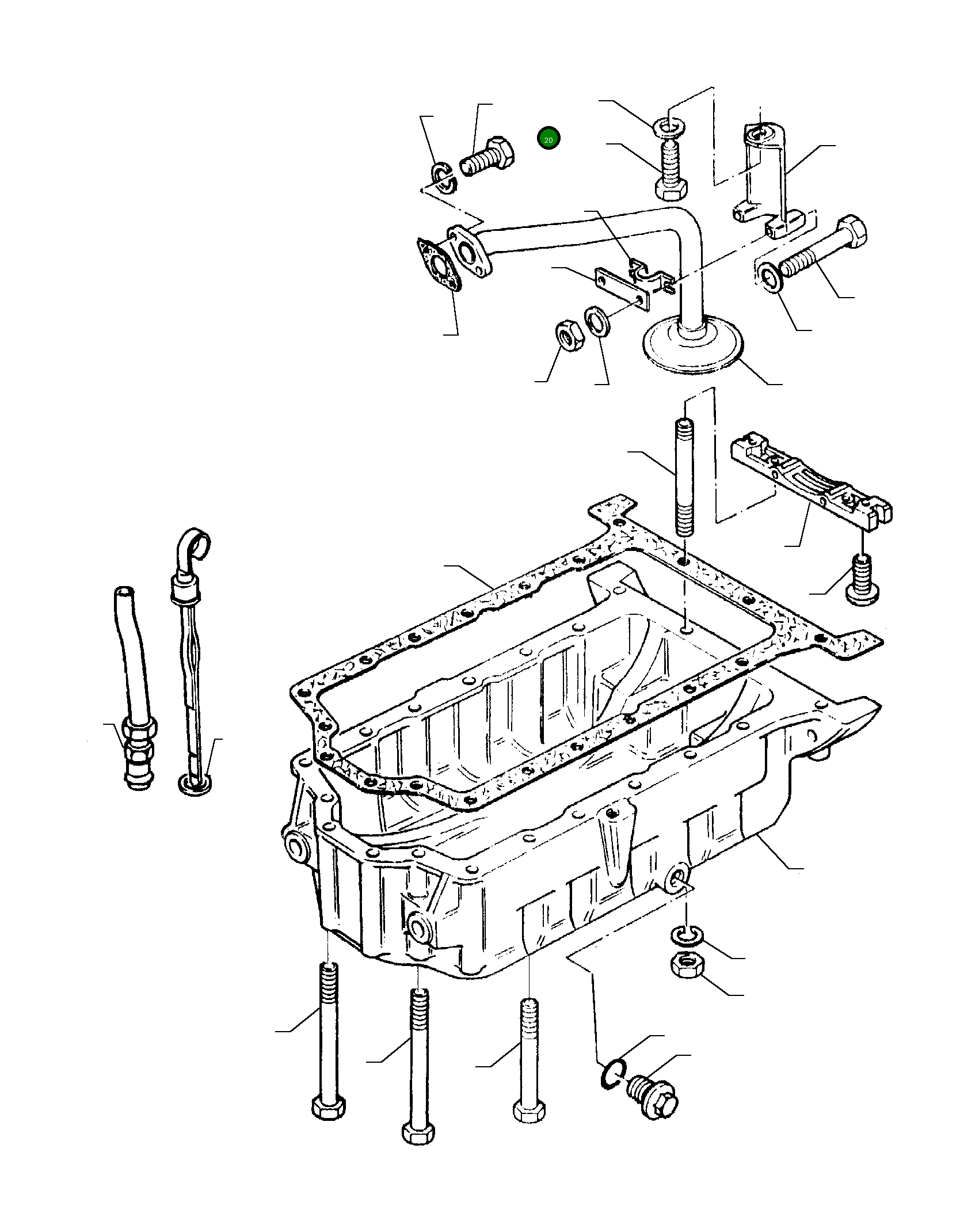 20