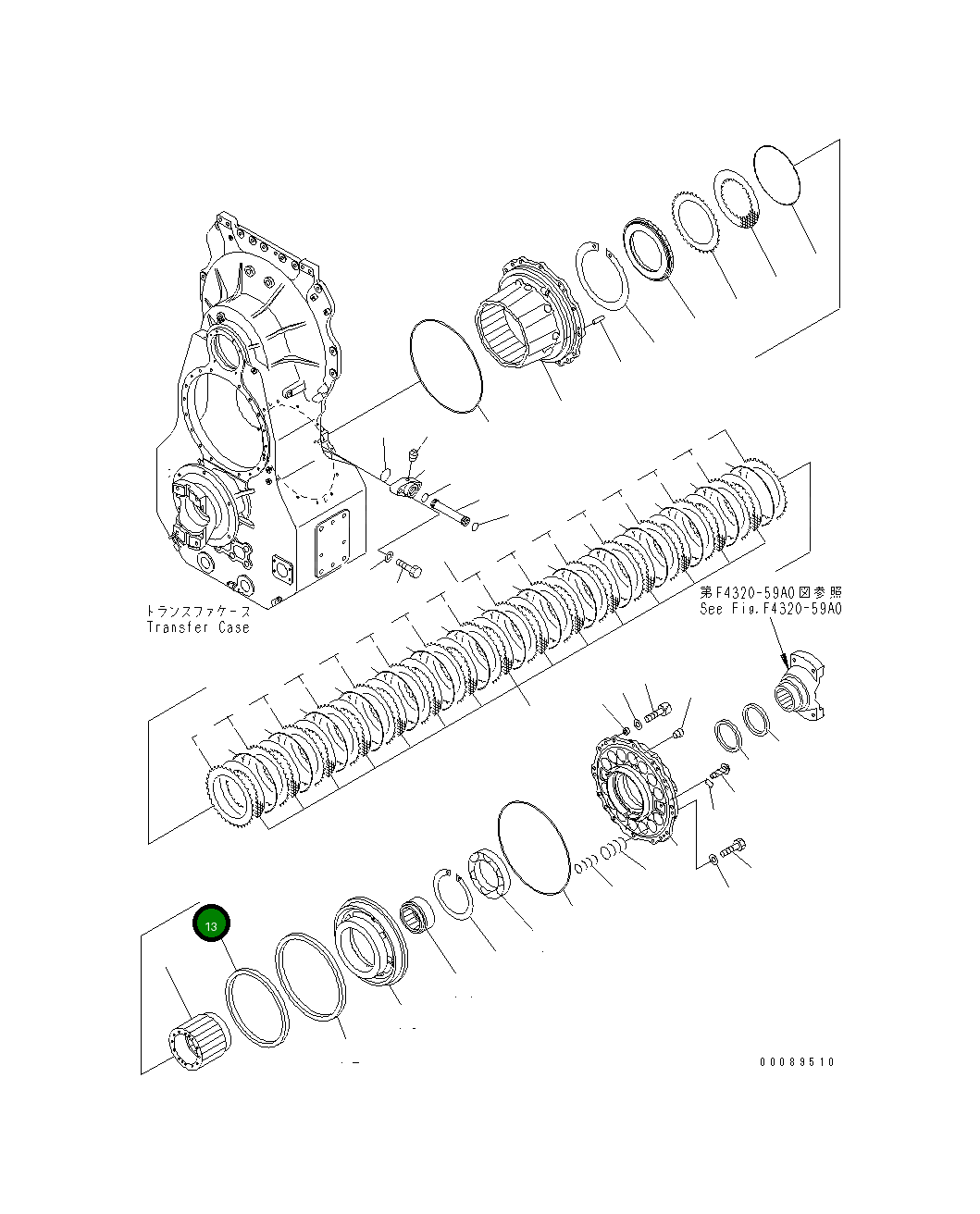 トランスファケース
Transfer Case

第F4320-59A0図参照
See Fig.F4320-59A0

13

00089510