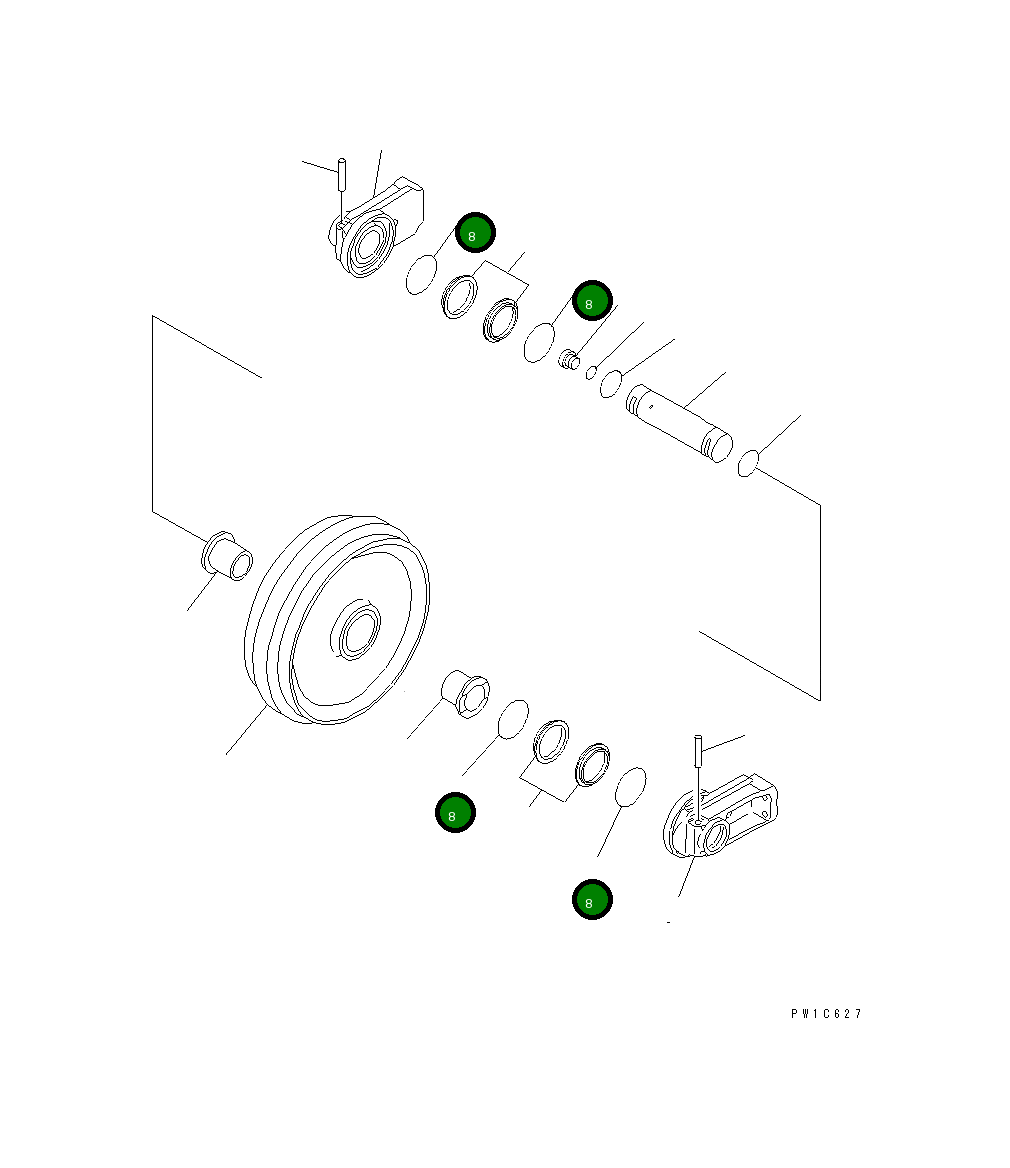 8

8

8

8

PW1C627