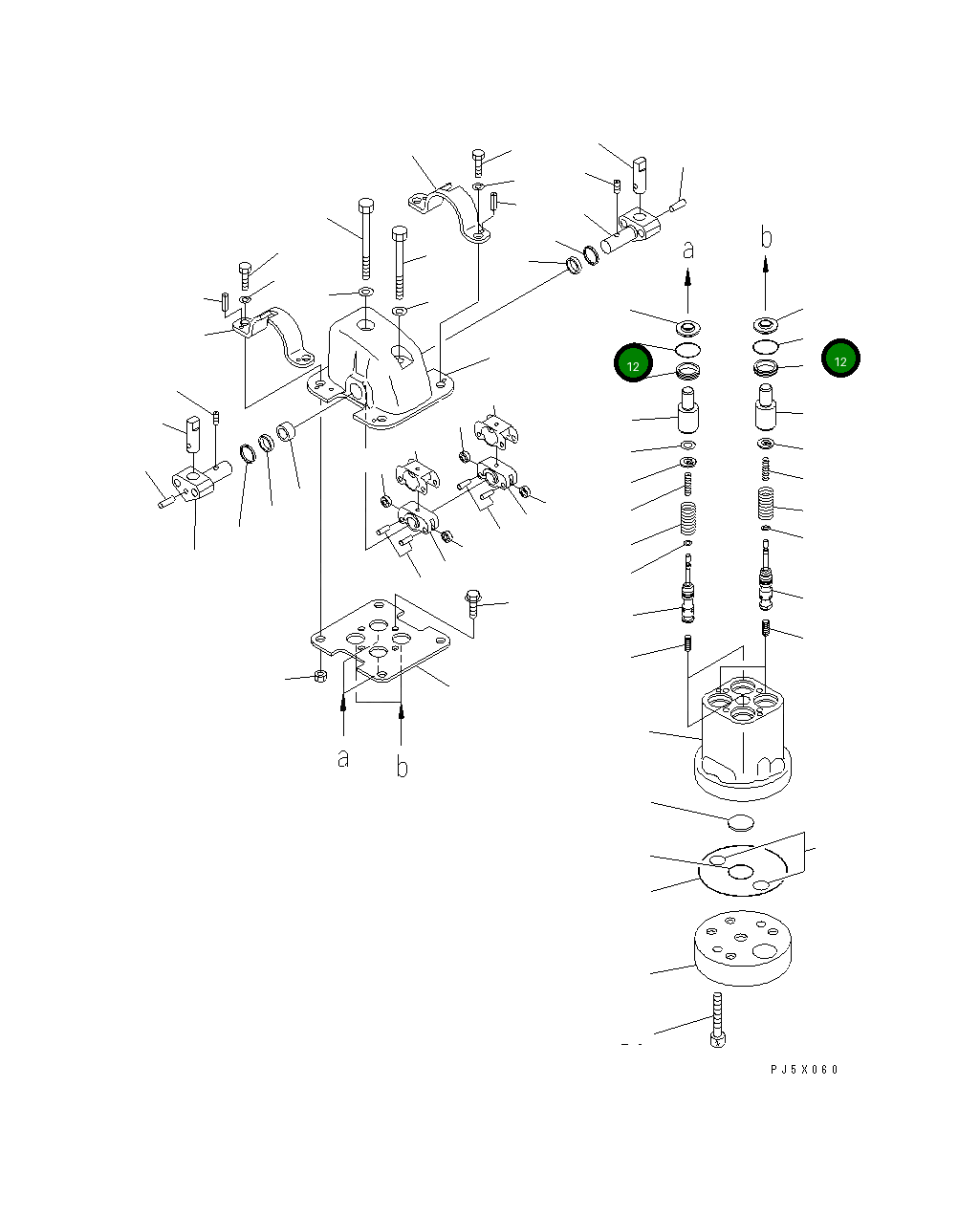 a

b

12

12

a

b

PJ5X060