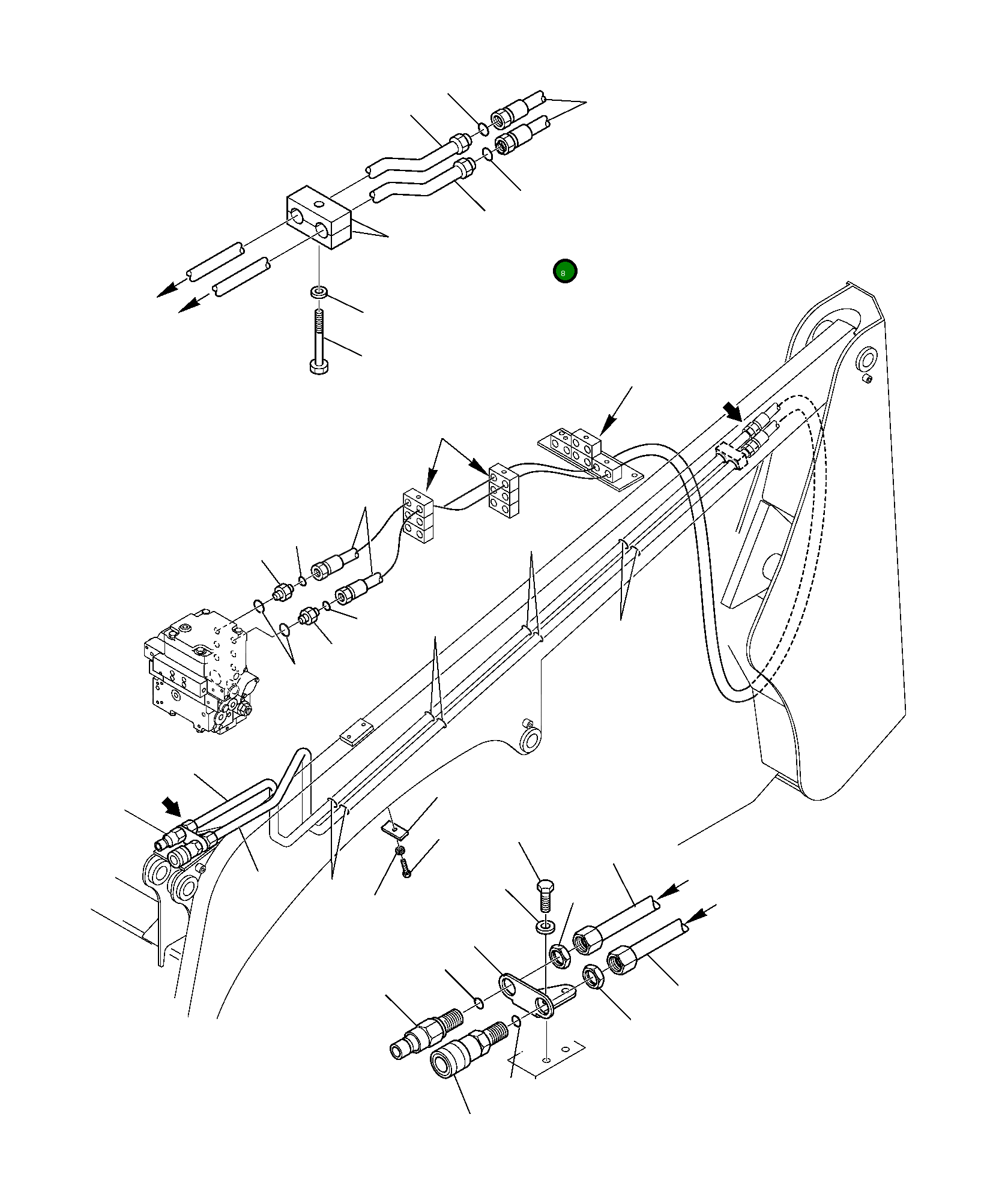 8