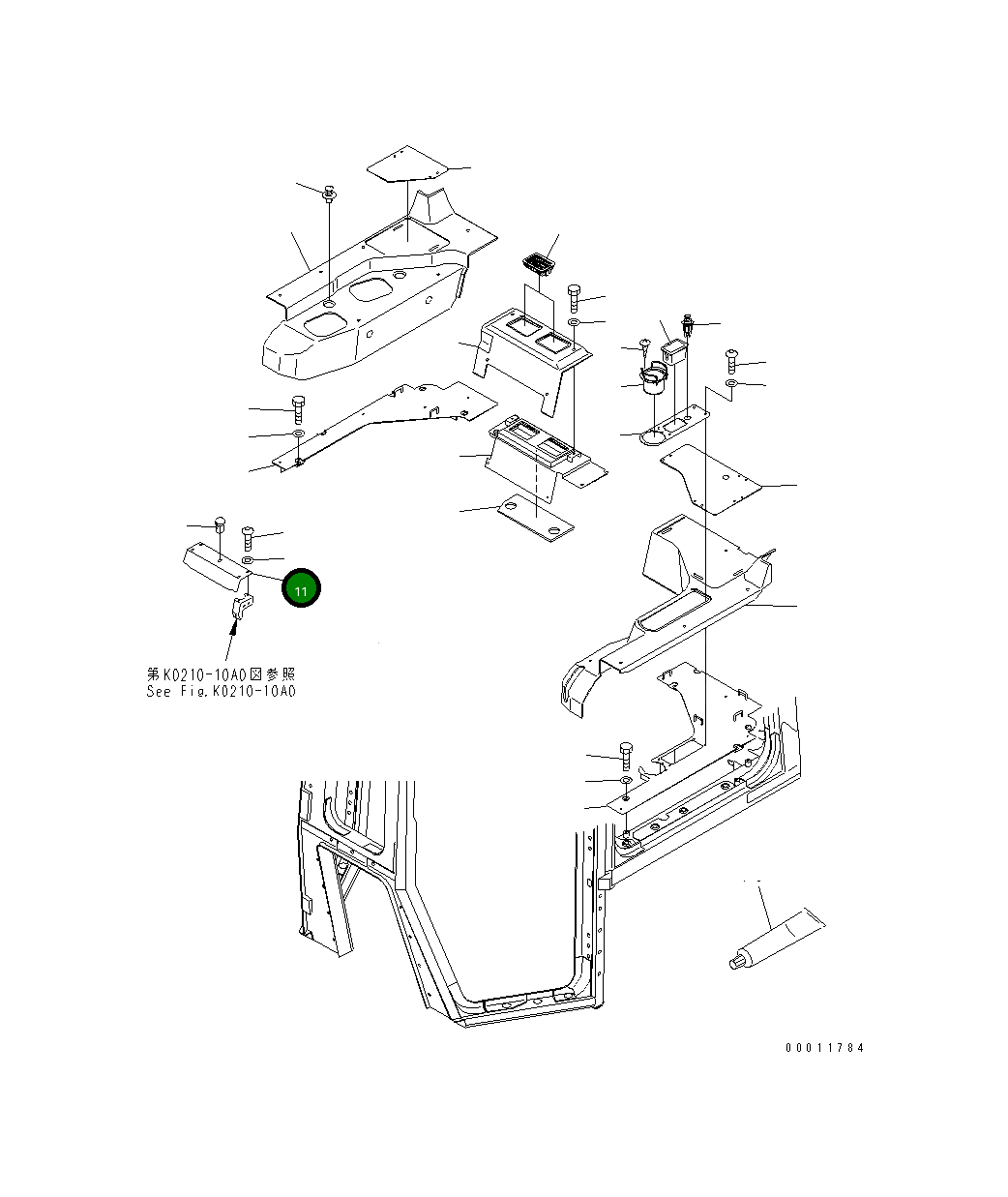 11

第K0210-10A0図参照
See Fig.K0210-10A0

00011784