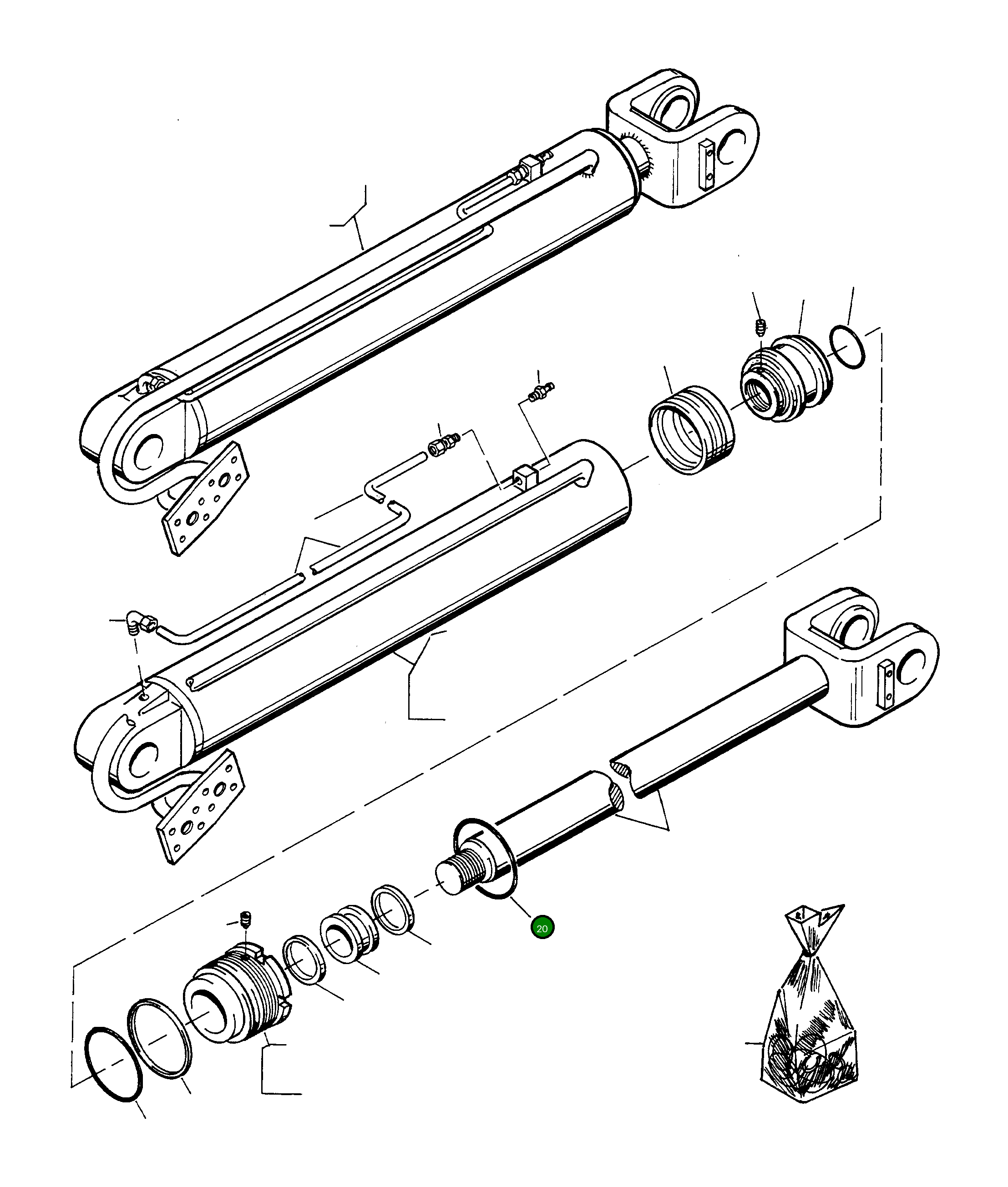 20