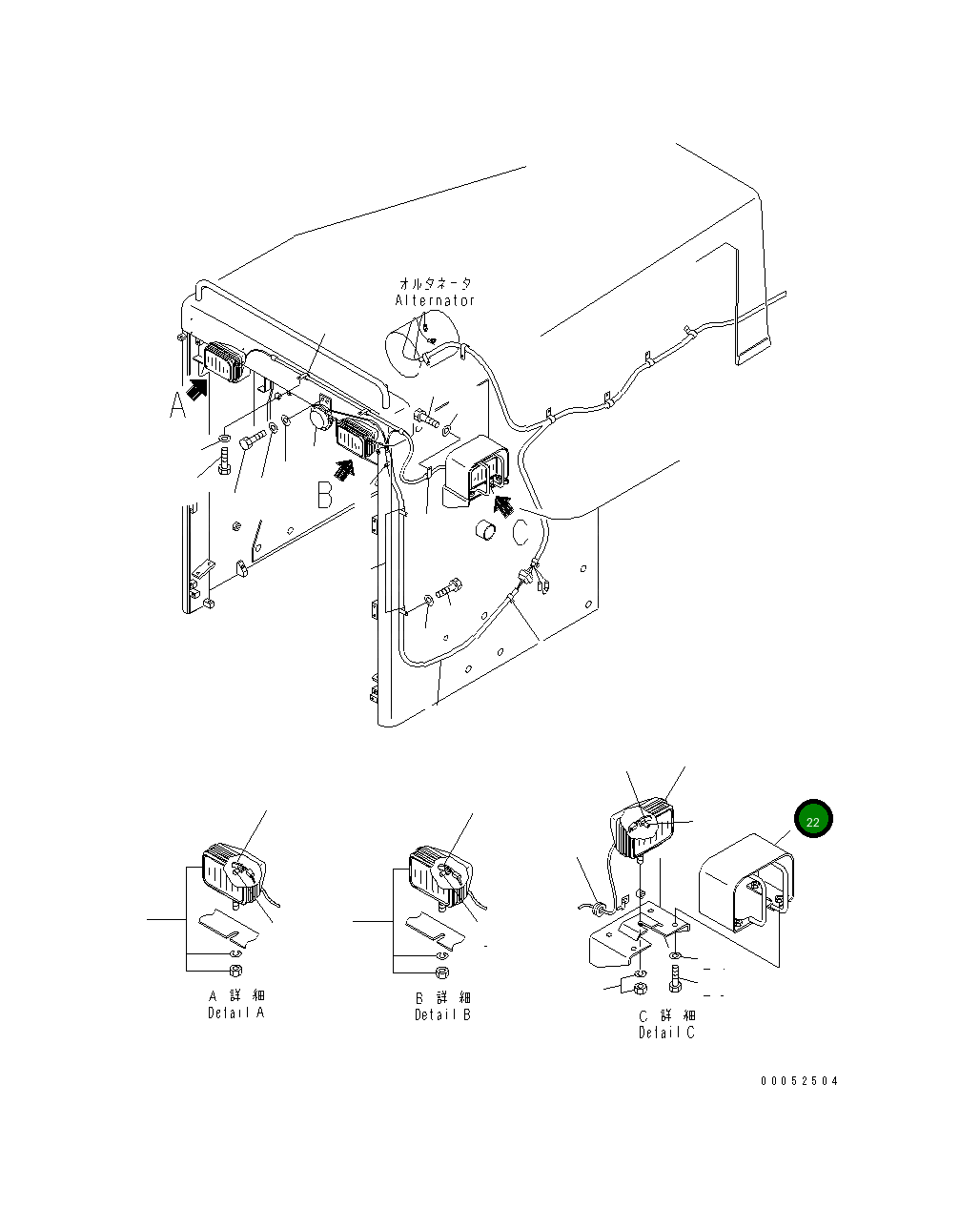 オルタネータ
Alternator

A

B

C

22

A 詳 細
Detail A

B 詳 細
Detail B

C 詳 細
Detail C

00052504