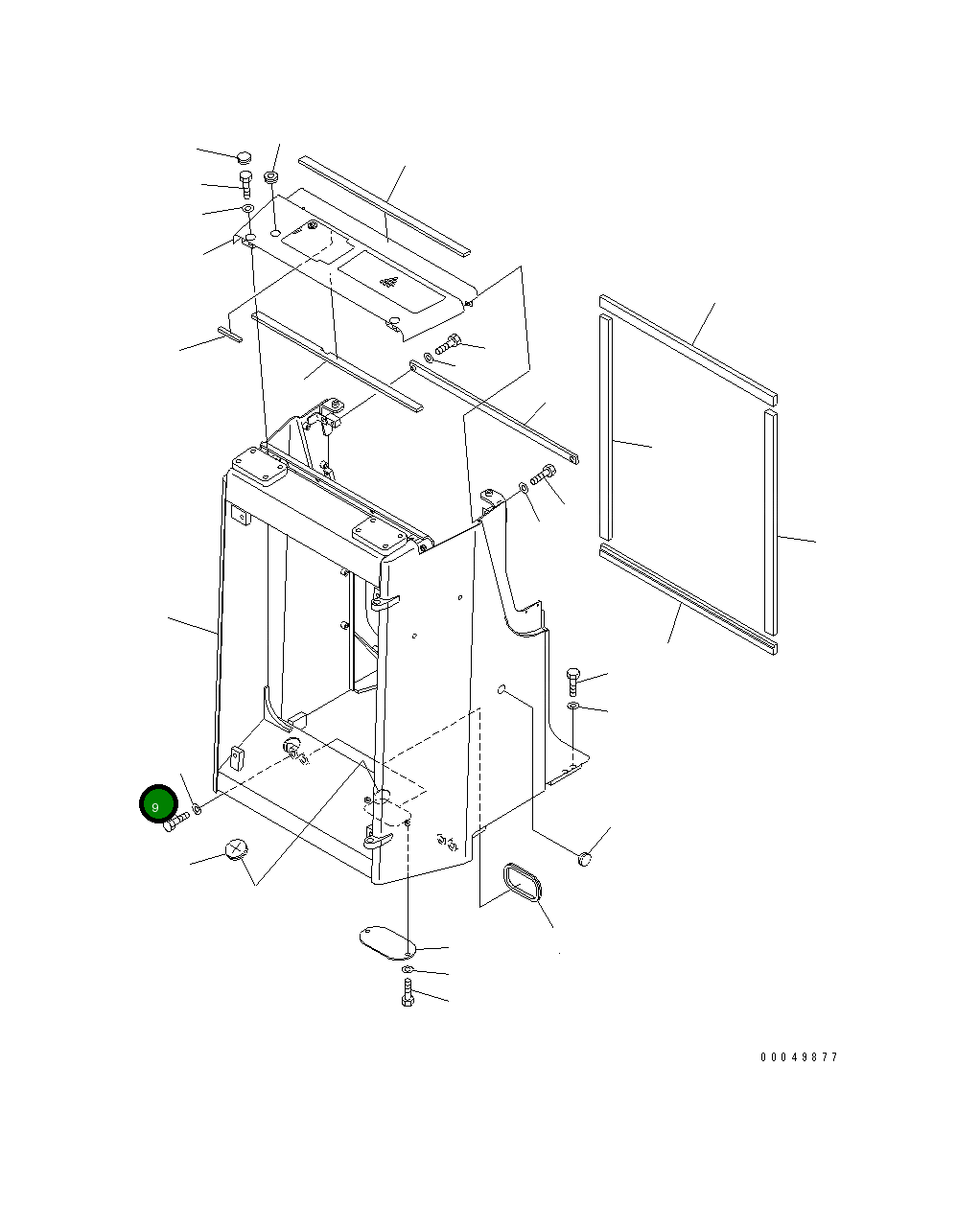 9

00049877