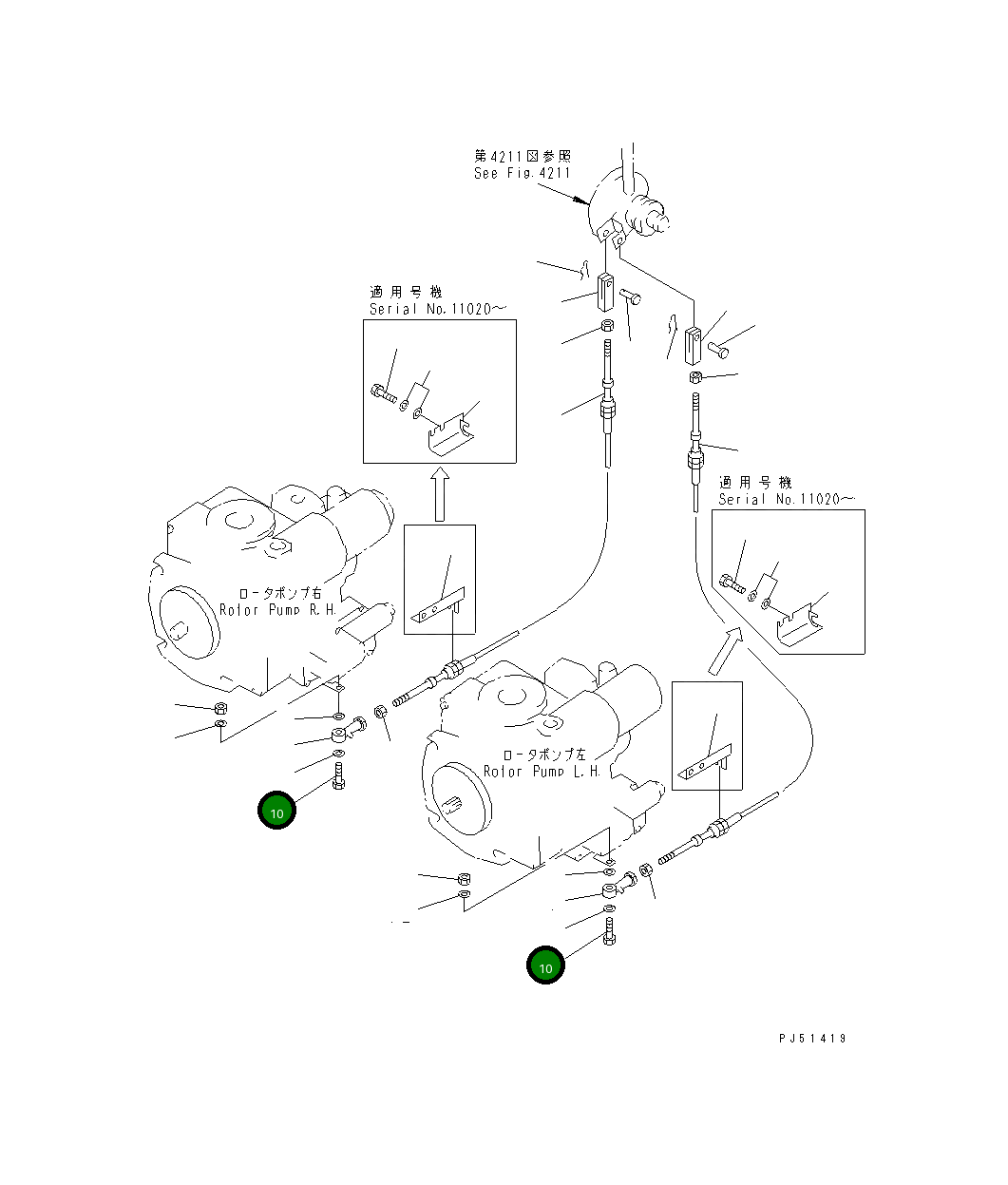 第4211図参照
See Fig.4211

適用号機
Serial No.11020~

適用号機
Serial No.11020~

ロータポンプ右
Rotor Pump R.H.

ロータポンプ左
Rotor Pump L.H.

10

10

PJ51419