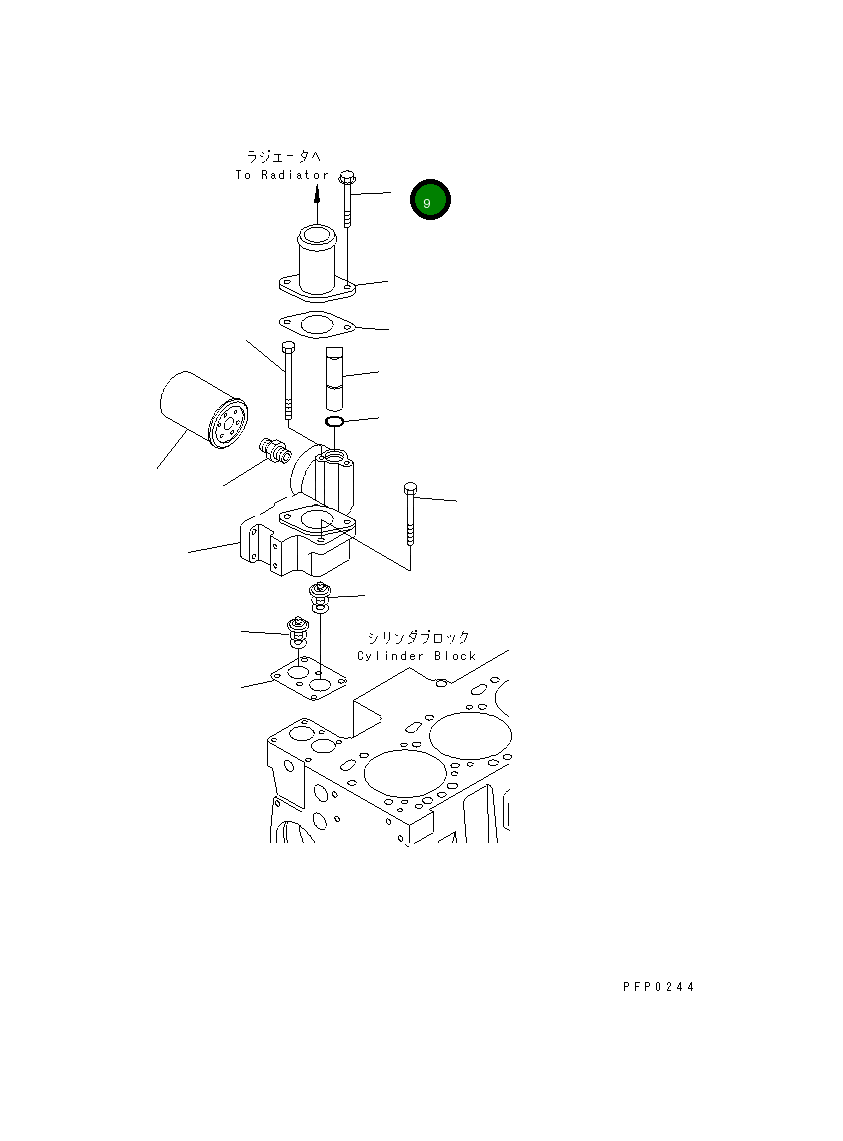 ラジエータへ
To Radiator

9

シリンダブロック
Cylinder Block

PFP0244