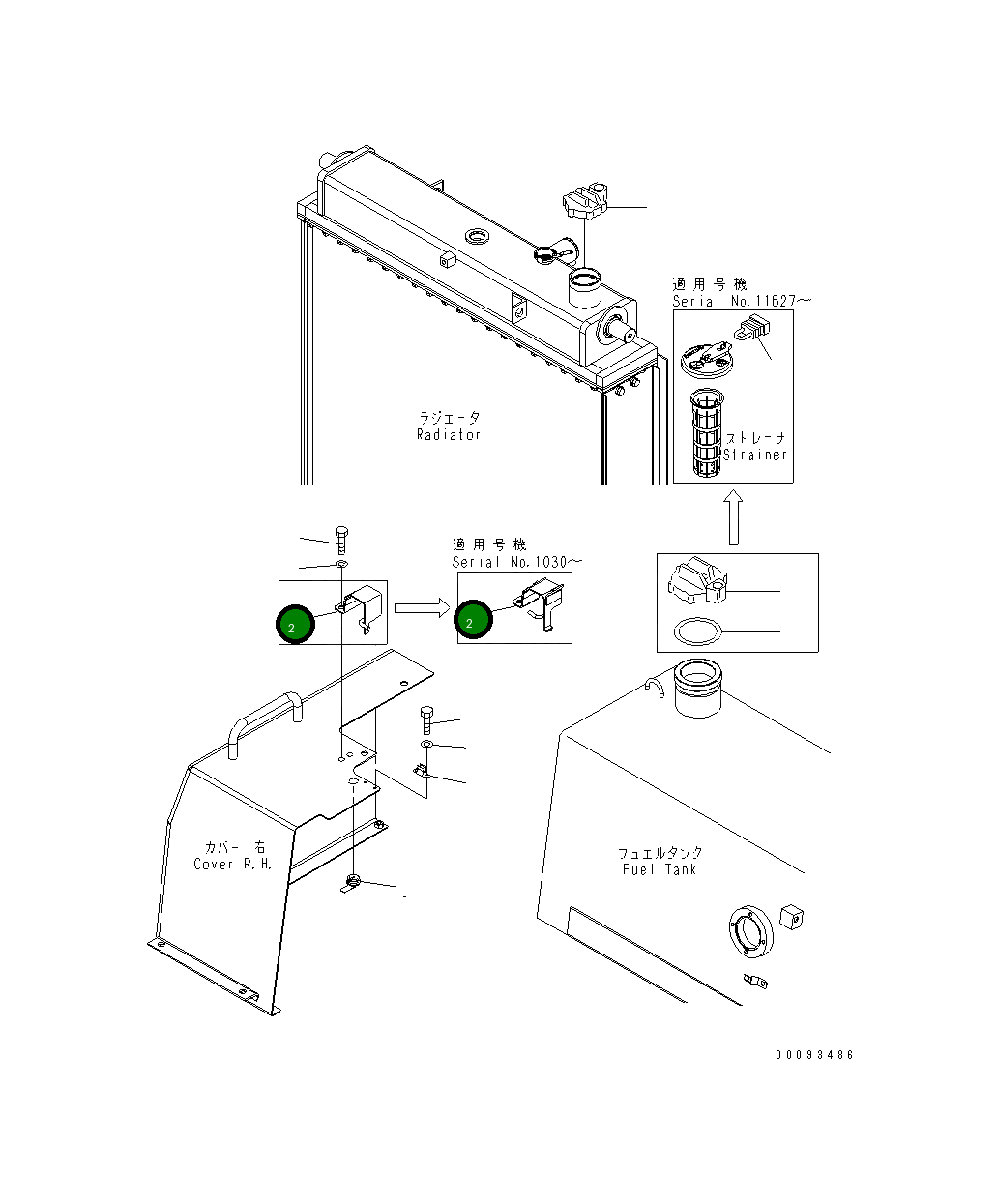 適用号機
Serial No.11627～

ラジエータ
Radiator

ストレーナ
Strainer

適用号機
Serial No.1030～

2

2

カバー 右
Cover R.H.

フュエルタンク
Fuel Tank

00093486