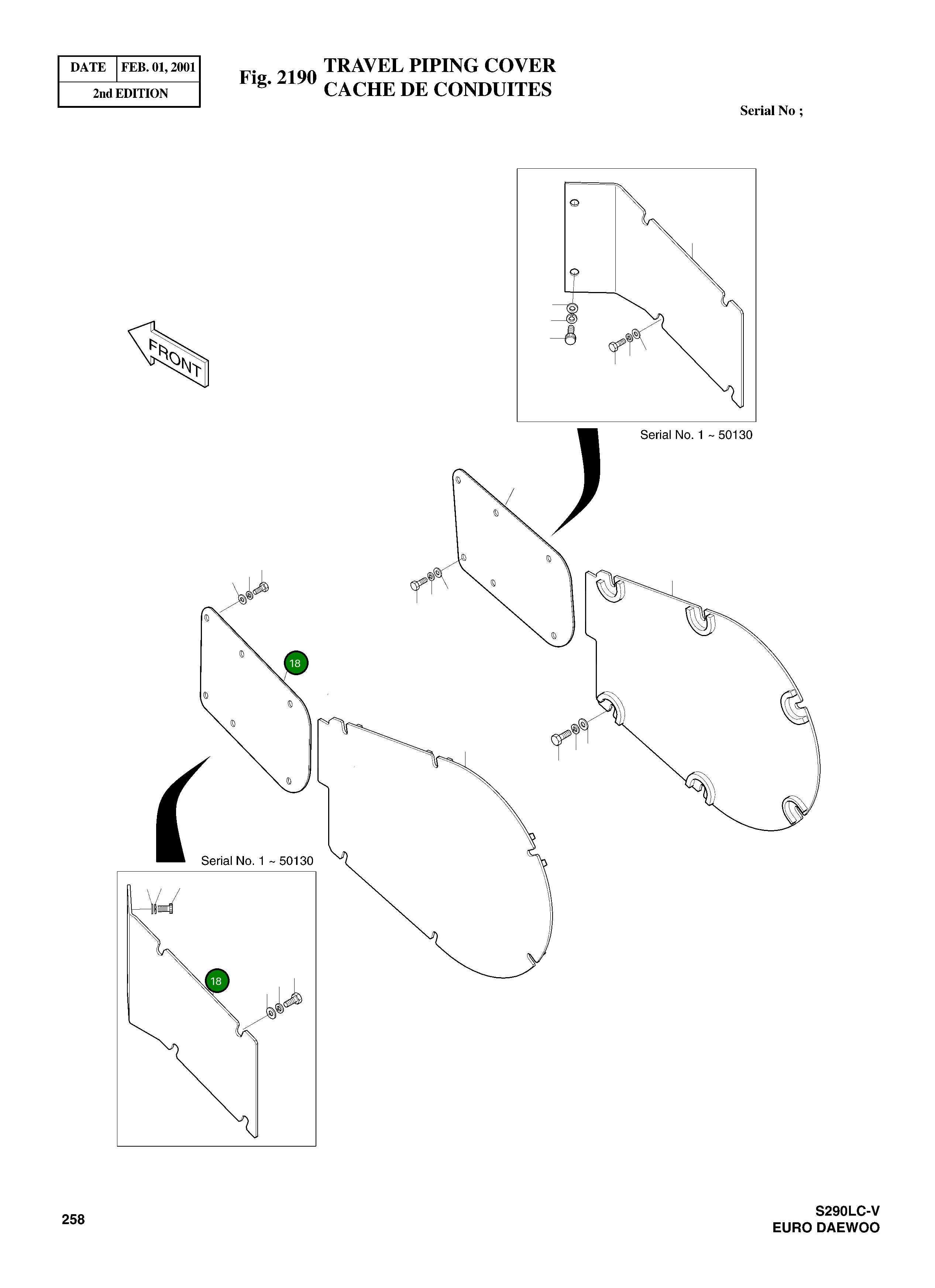 | DATE | FEB. 01, 2001 |
|---|---|
| 2nd EDITION | |

Fig. 2190 TRAVEL PIPING COVER
CACHE DE CONDUITES

Serial No ;

FRONT

Serial No. 1 ~ 50130

18

Serial No. 1 ~ 50130

18

258

S290LC-V
EURO DAEWOO