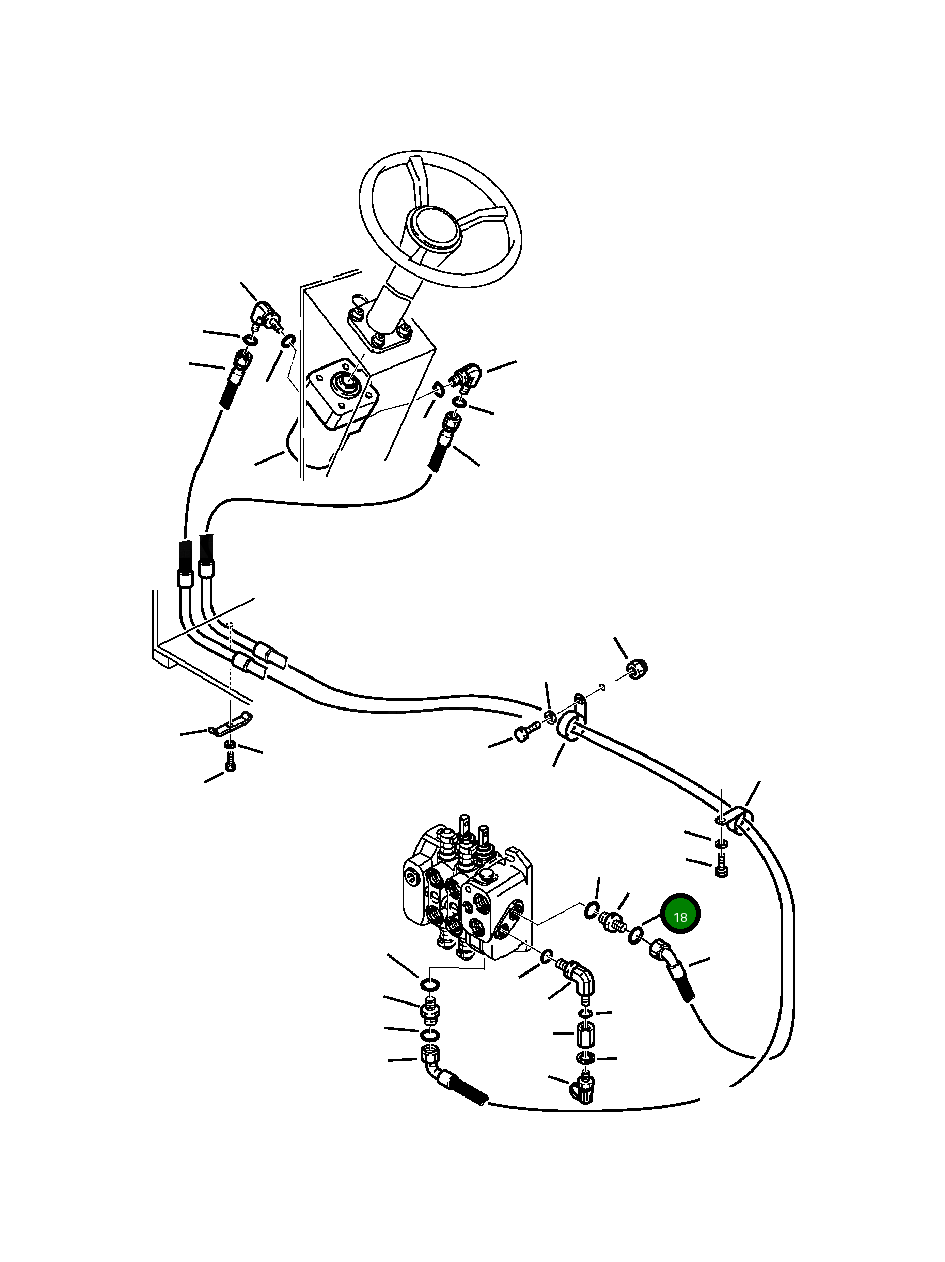 18