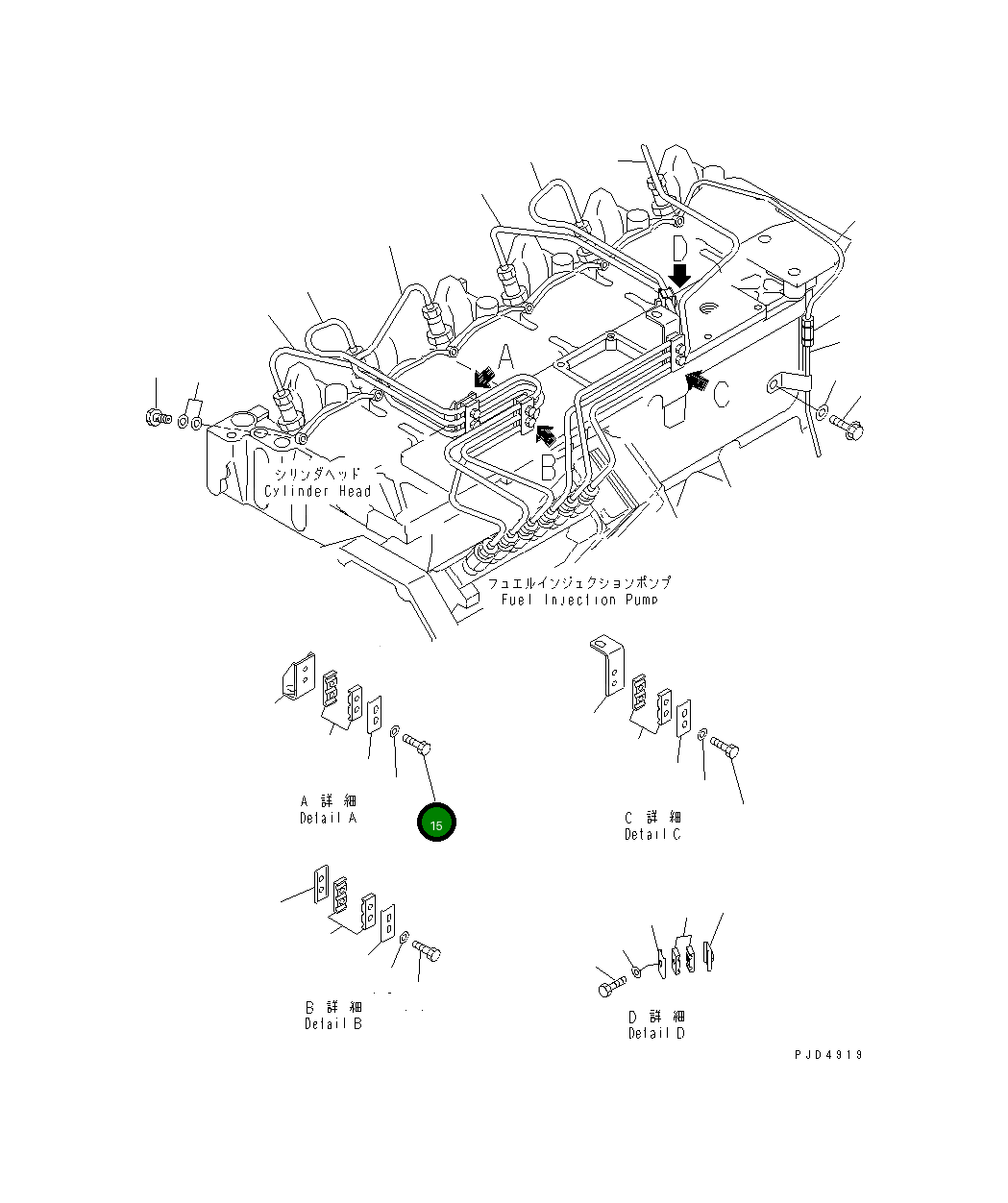 D

A

C

B

シリンダヘッド
Cylinder Head

フュエルインジェクションポンプ
Fuel Injection Pump

A 詳 細
Detail A

15

C 詳 細
Detail C

B 詳 細
Detail B

D 詳 細
Detail D

PJD4919