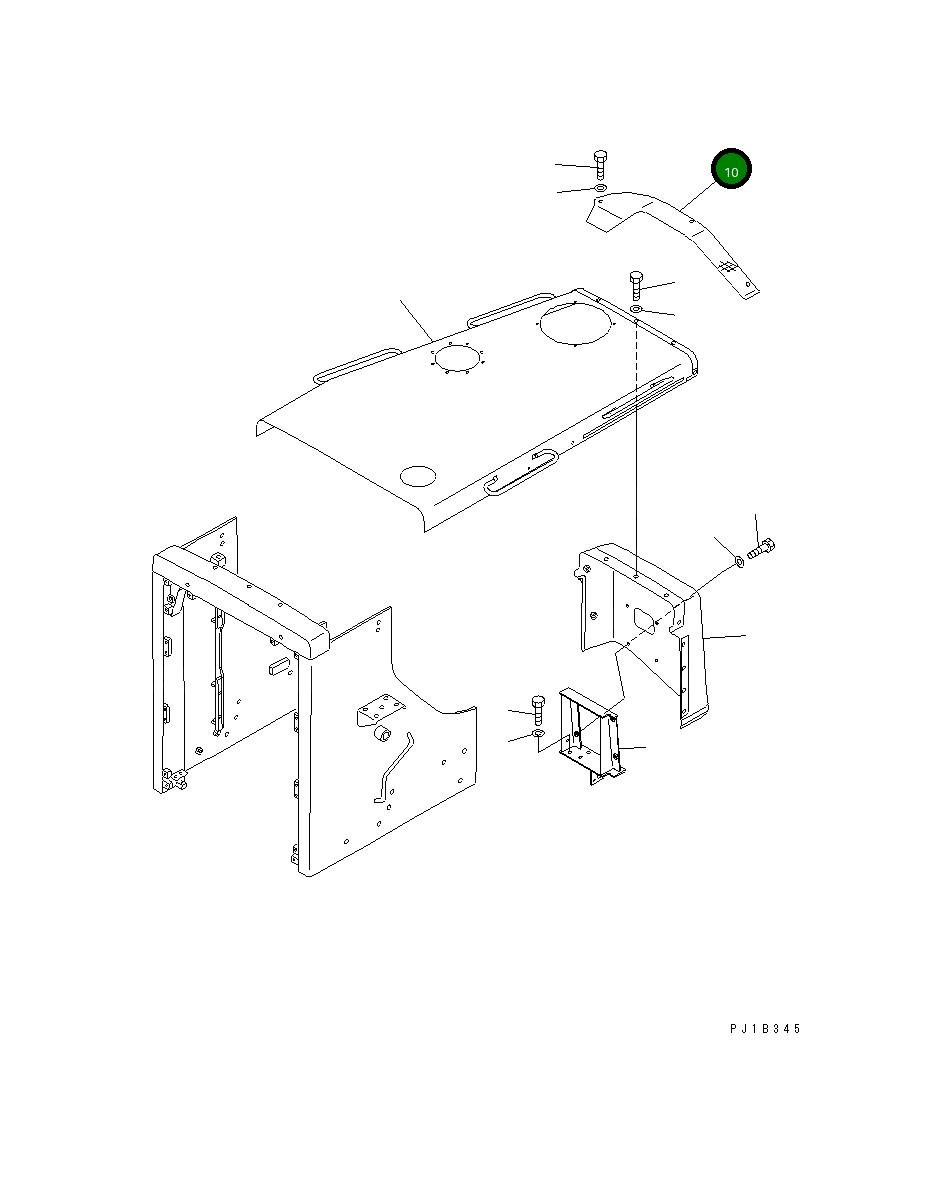 10

PJ1B345