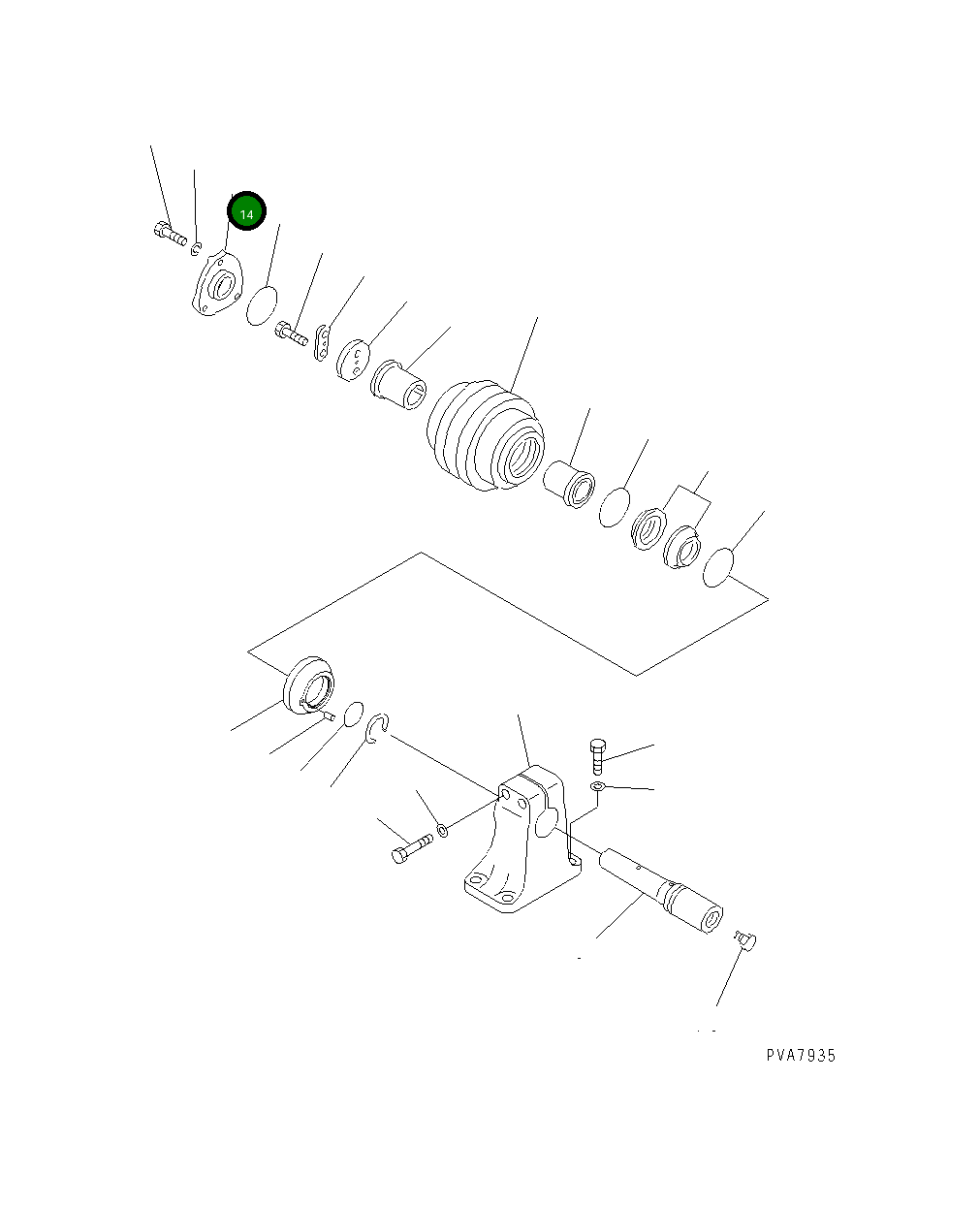 14

PVA7935