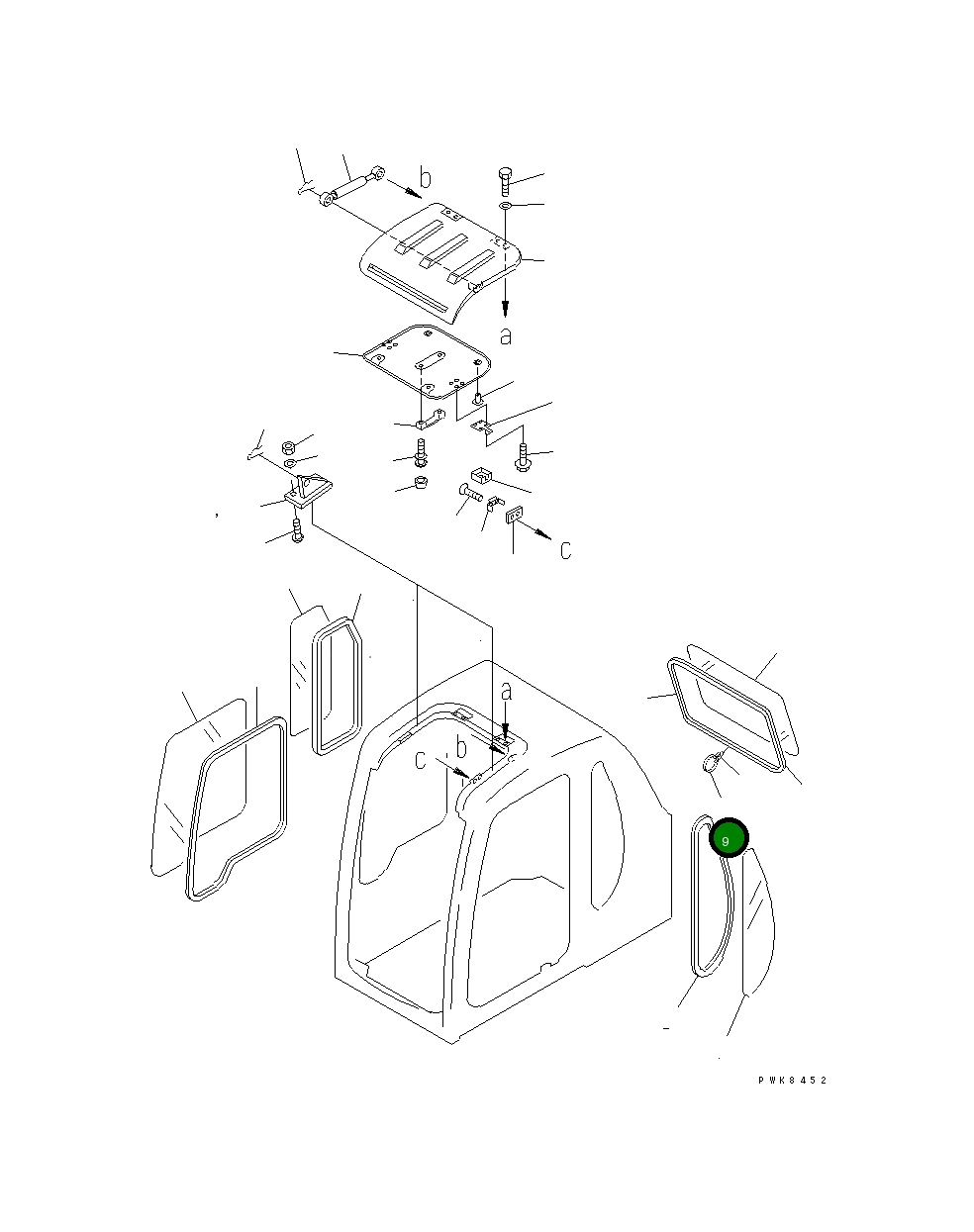 b
a
c
a
b
c
9
PWK8452