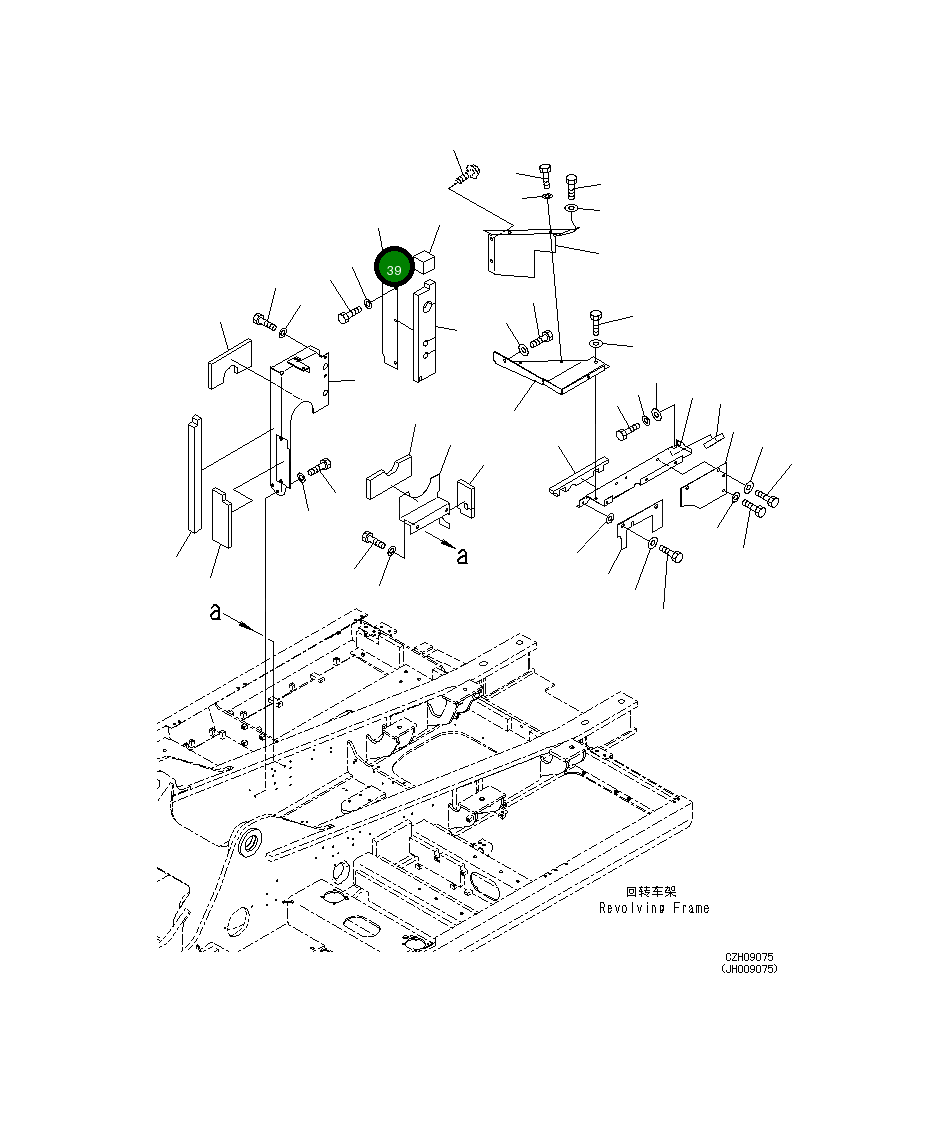 39

a

a

回转车架
Revolving Frame

CZH09075
(JH009075)