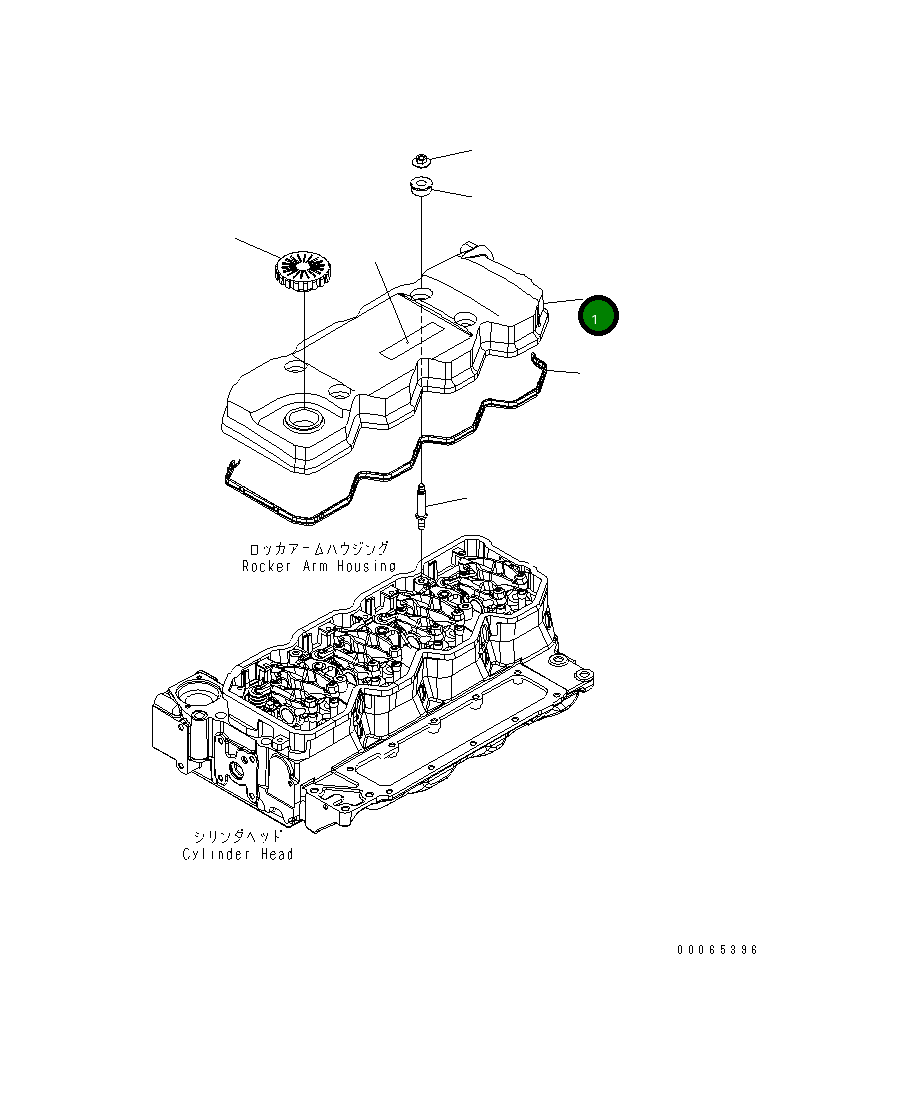 1

ロッカアームハウジング
Rocker Arm Housing

シリンダヘッド
Cylinder Head

00065396