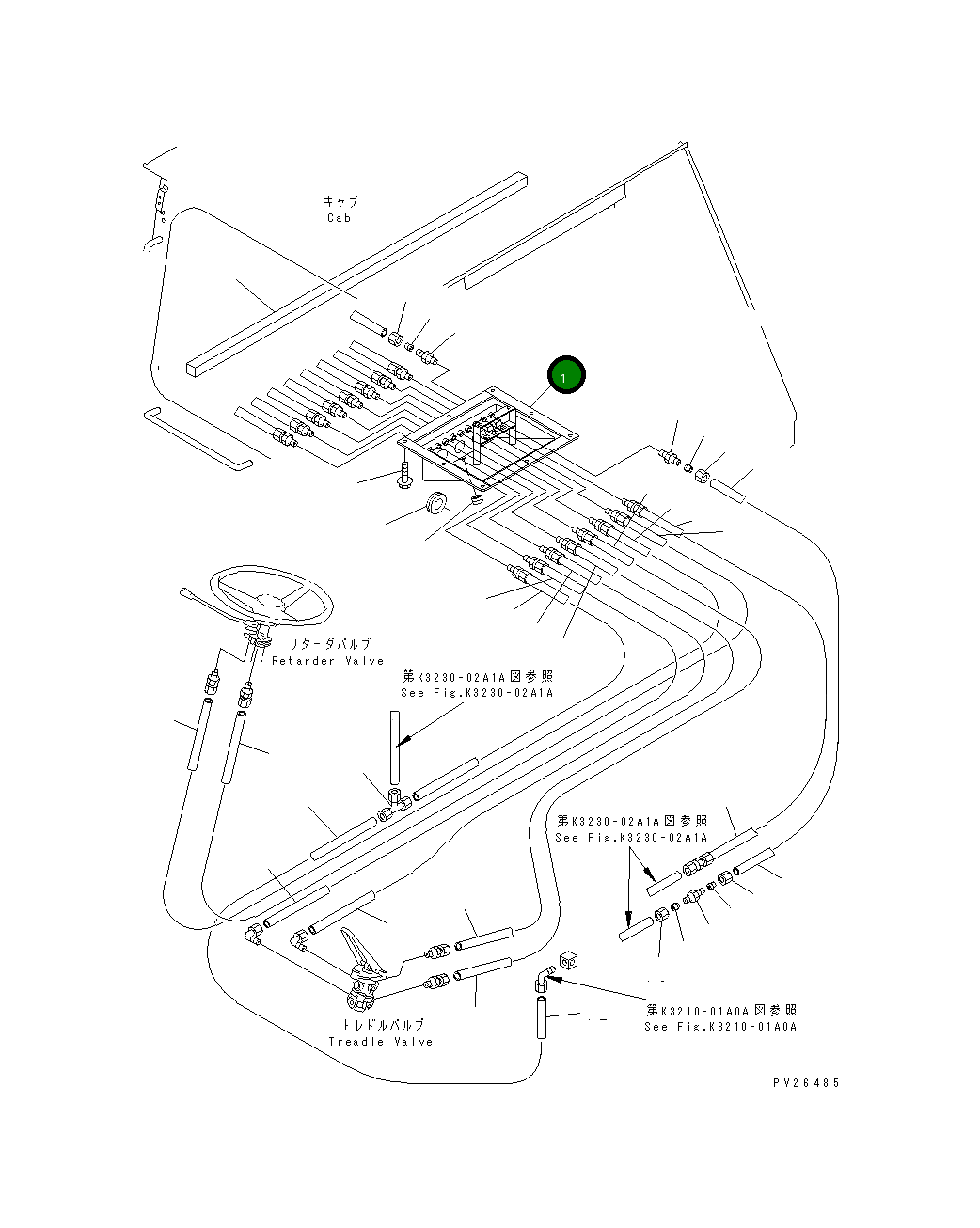 キャブ
Cab

1

リターダバルブ
Retarder Valve

第K3230-02A1A図参照
See Fig.K3230-02A1A

第K3230-02A1A図参照
See Fig.K3230-02A1A

トレドルバルブ
Treadle Valve

第K3210-01A0A図参照
See Fig.K3210-01A0A

PV26485