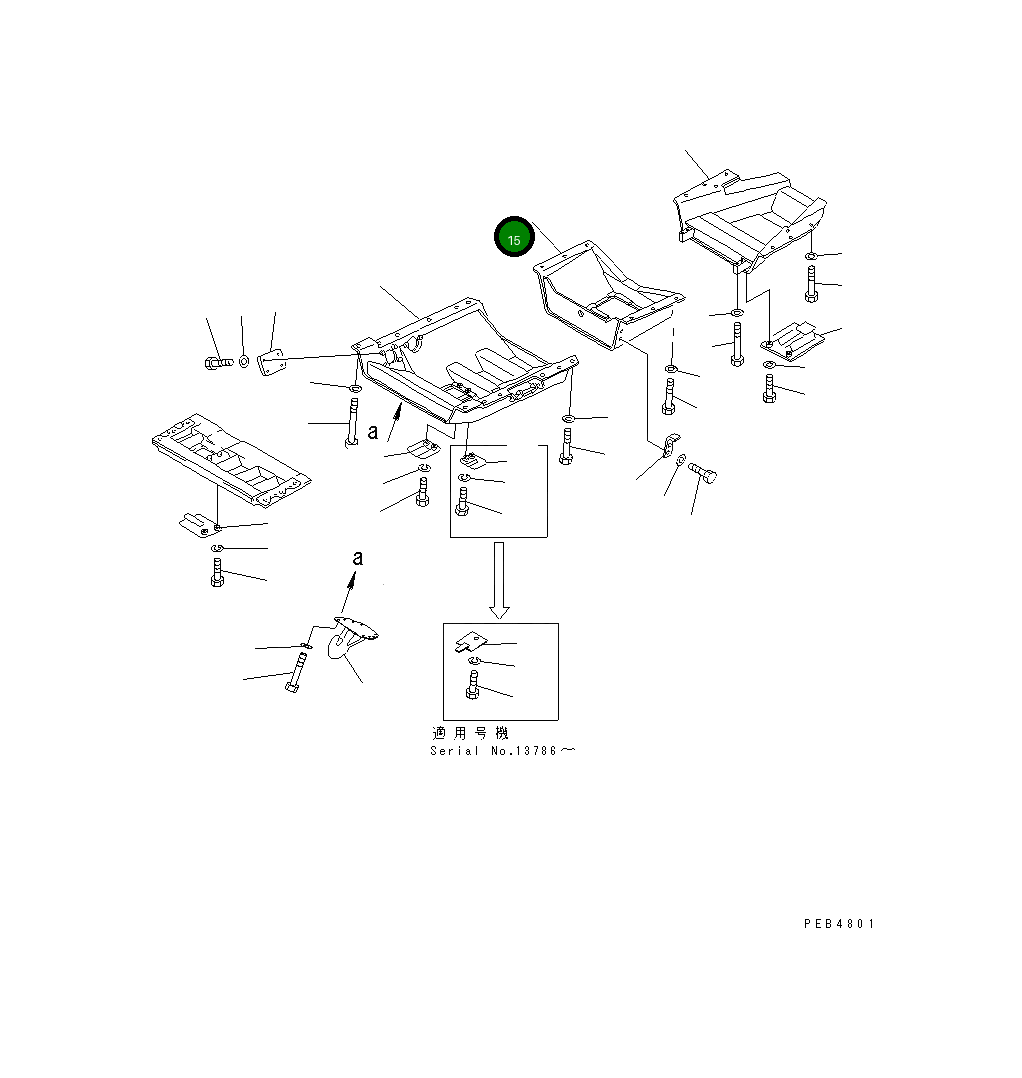 15

a

a

適用号機
Serial No.13786～

PEB4801