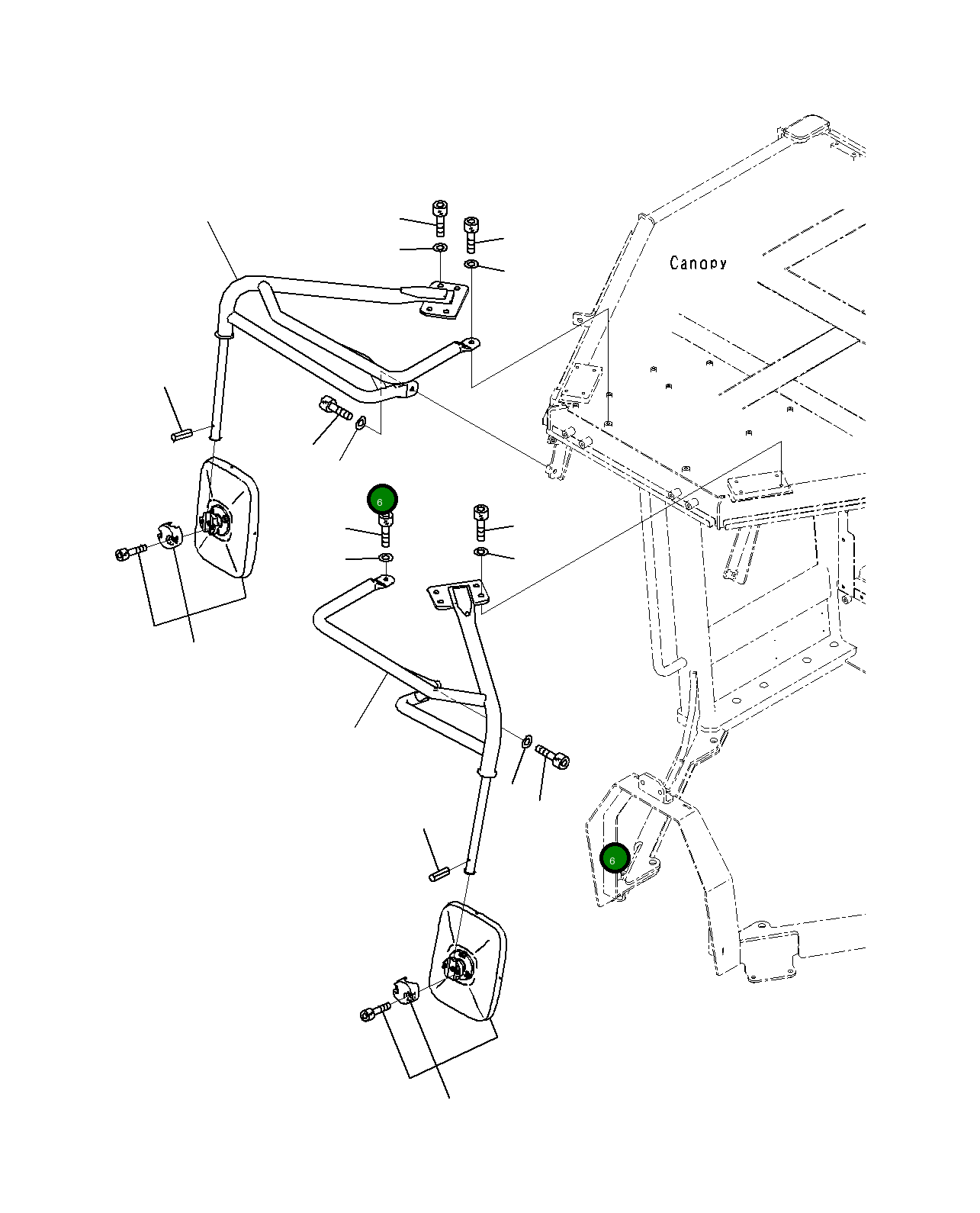 Canopy

6

6