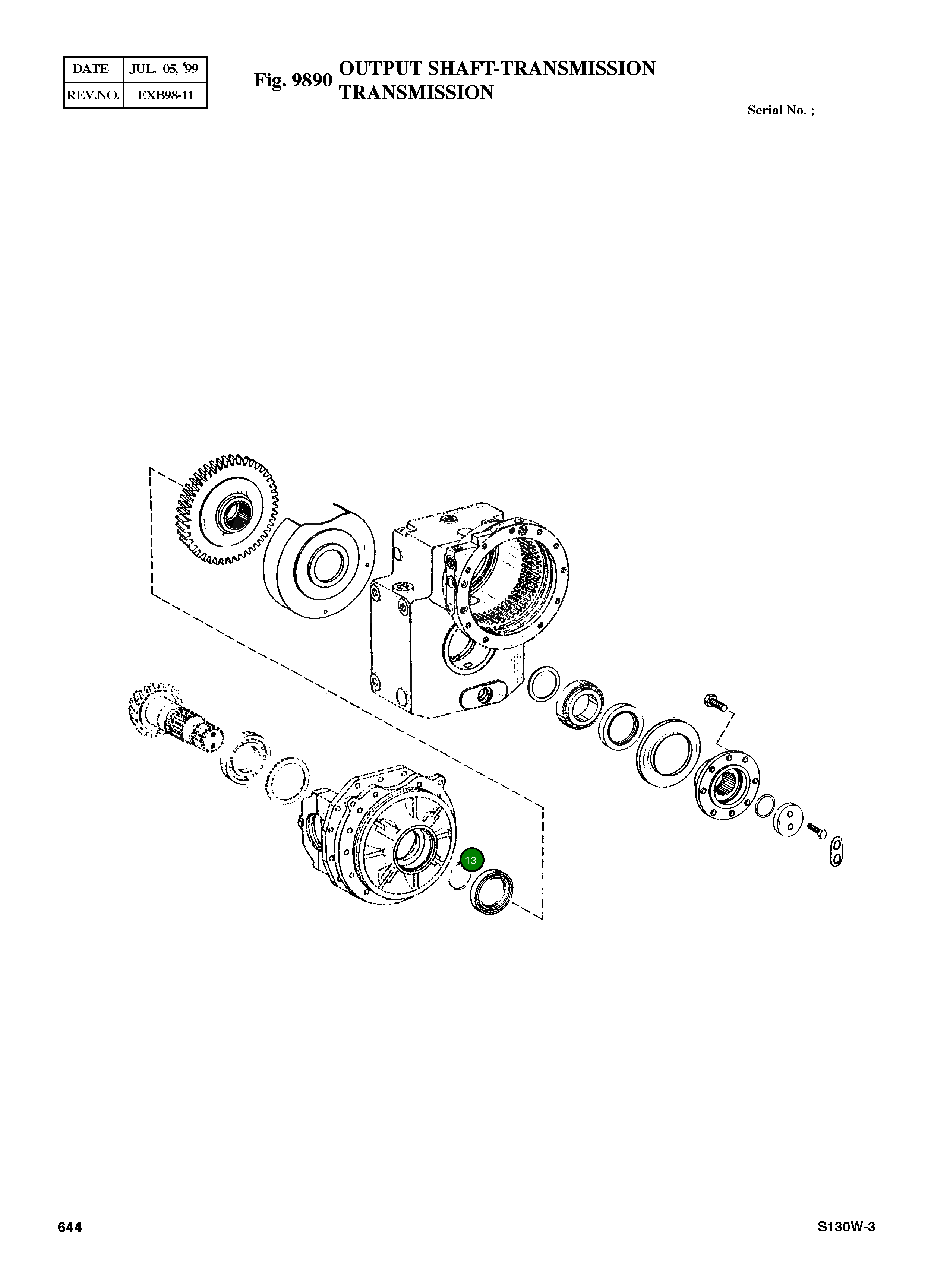 | DATE | JUL. 05, '99 |
|---|---|
| REV.NO. | EXB98-11 |

Fig. 9890 OUTPUT SHAFT-TRANSMISSION TRANSMISSION

Serial No. ;

13

644

S130W-3