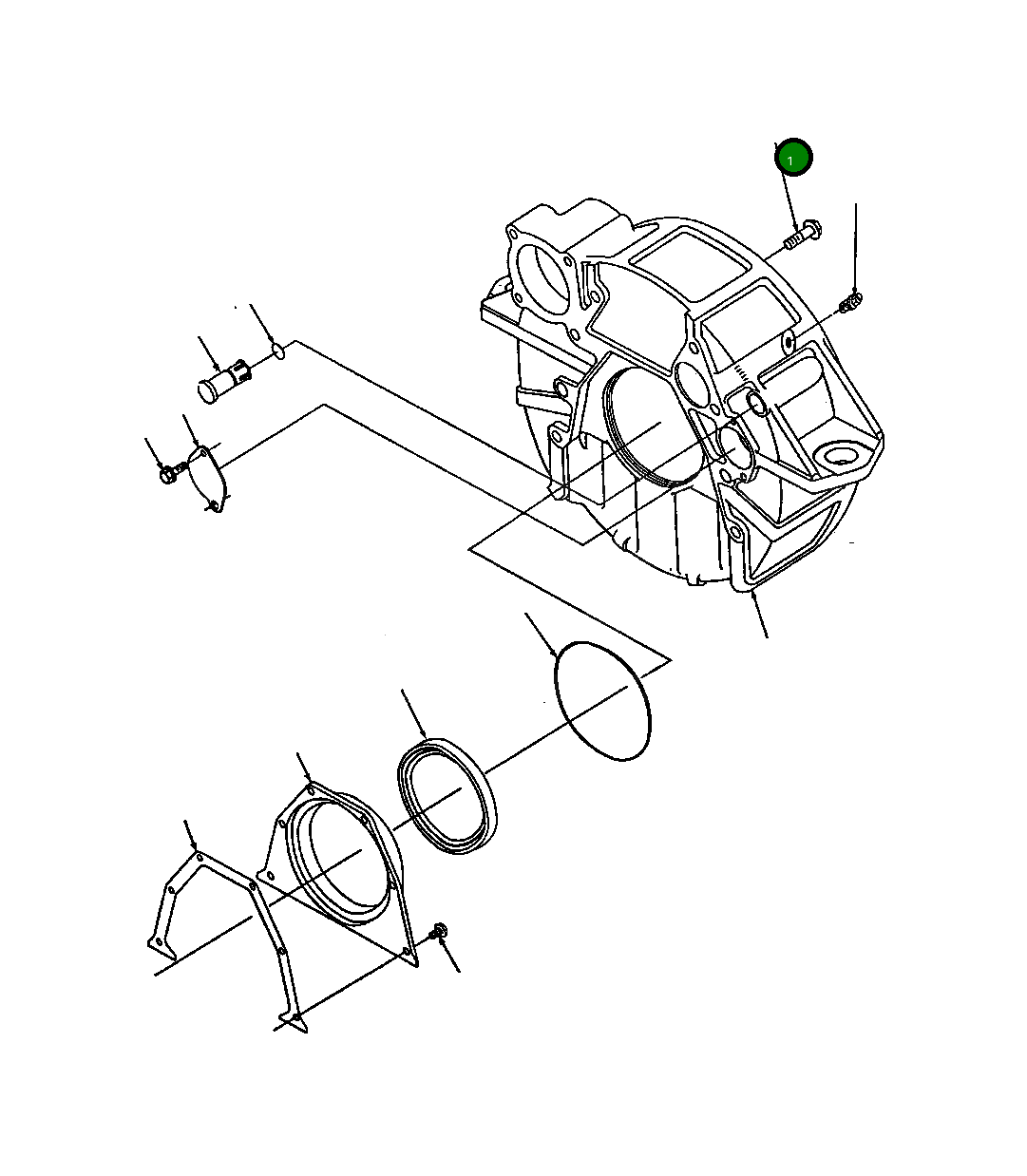 1