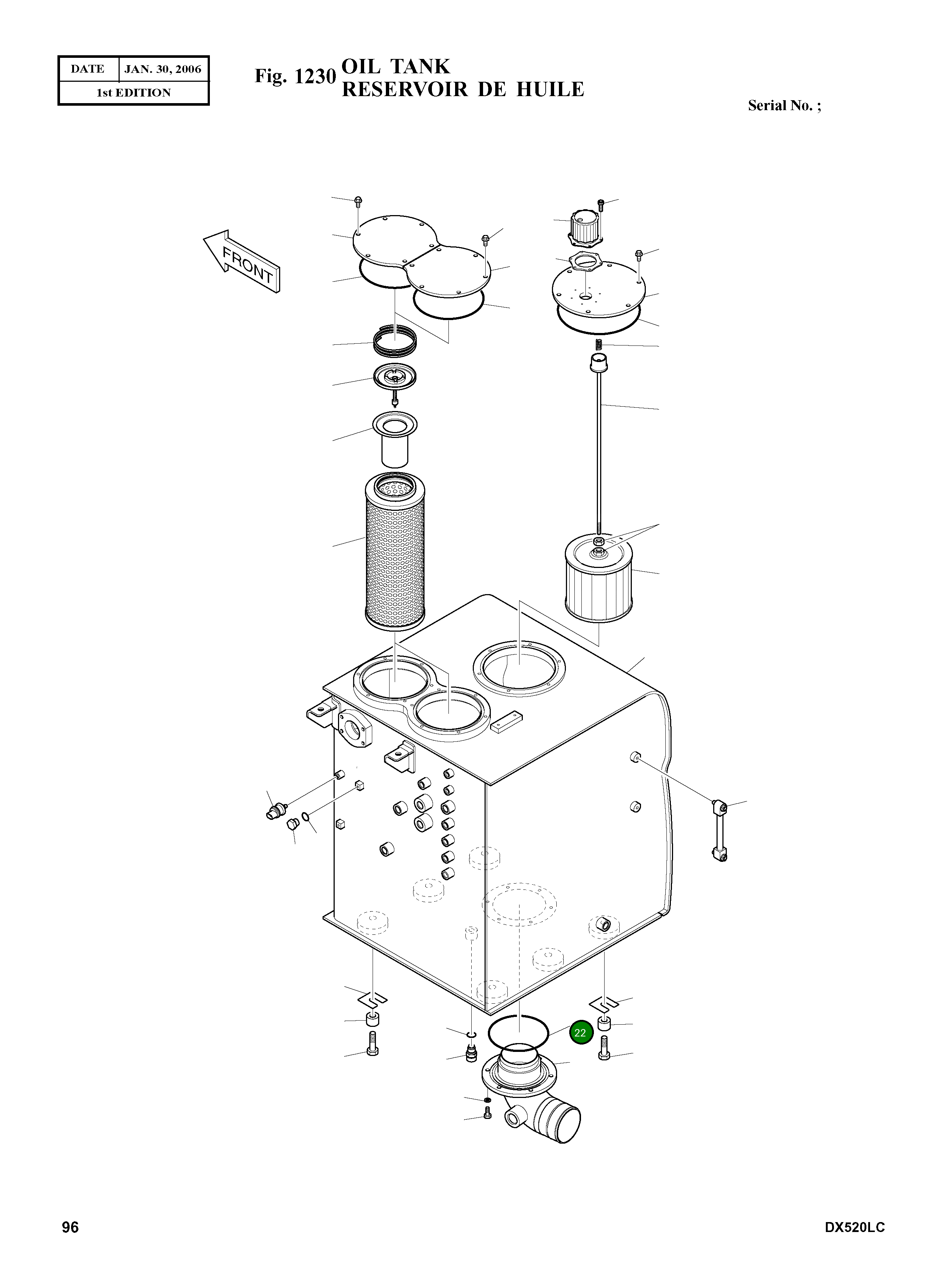 | DATE | JAN. 30, 2006 |
|---|---|
| 1st EDITION | |

Fig. 1230 OIL TANK
RESERVOIR DE HUILE

Serial No. ;

FRONT

22

96

DX520LC