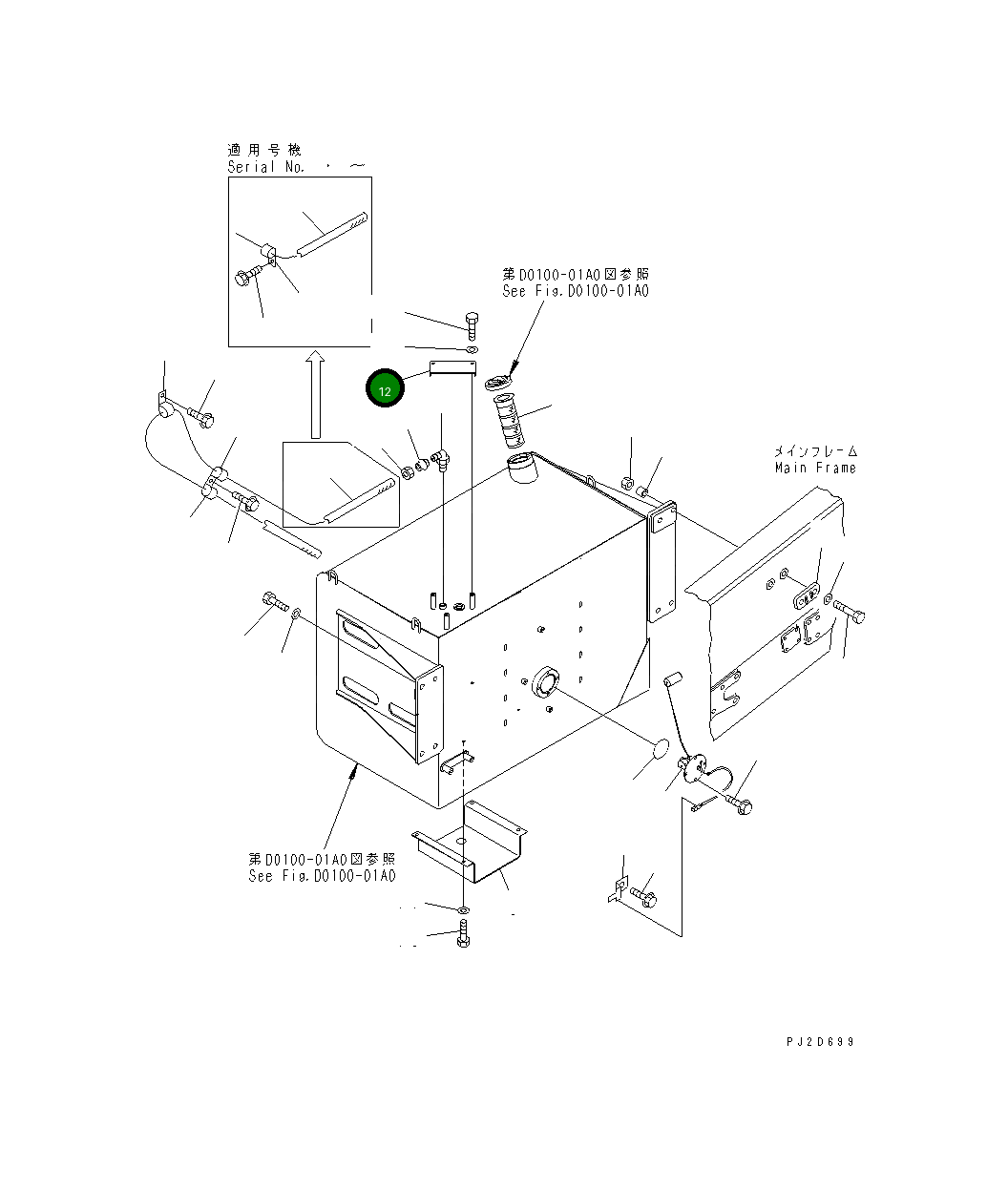 適用号機
Serial No. ・ ～

第D0100-01A0図参照
See Fig.D0100-01A0

12

メインフレーム
Main Frame

第D0100-01A0図参照
See Fig.D0100-01A0

PJ2D699