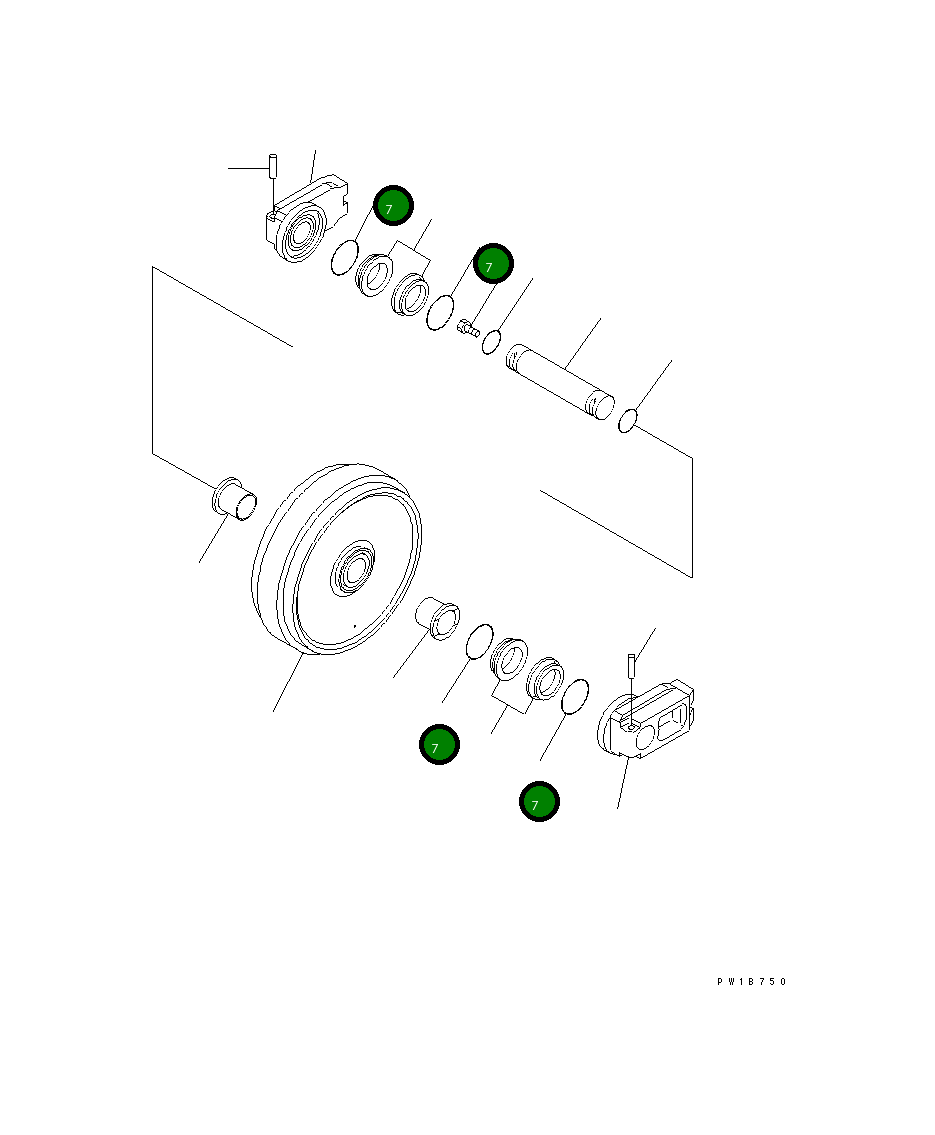 7

7

7

7

PW18750