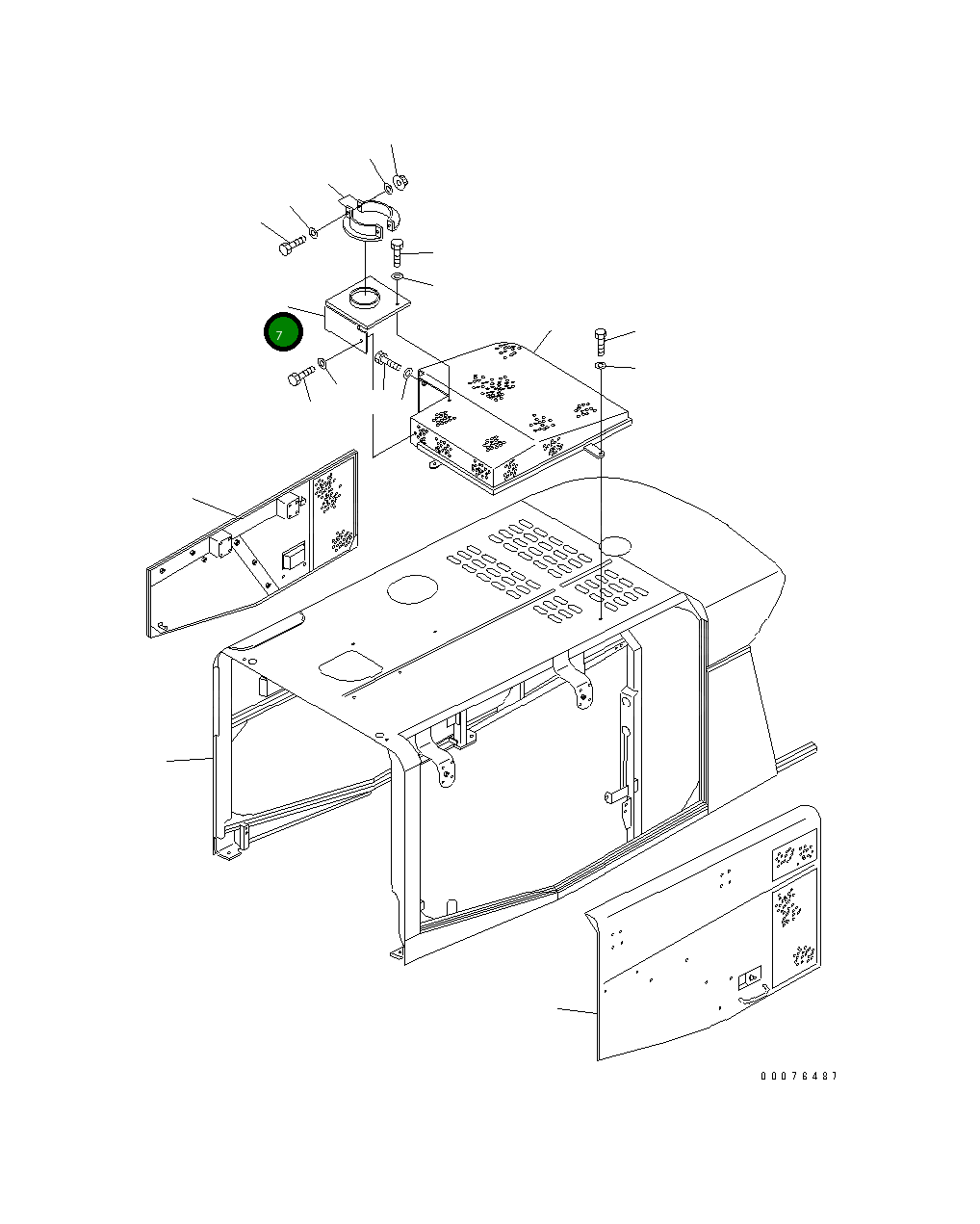 7

00076487