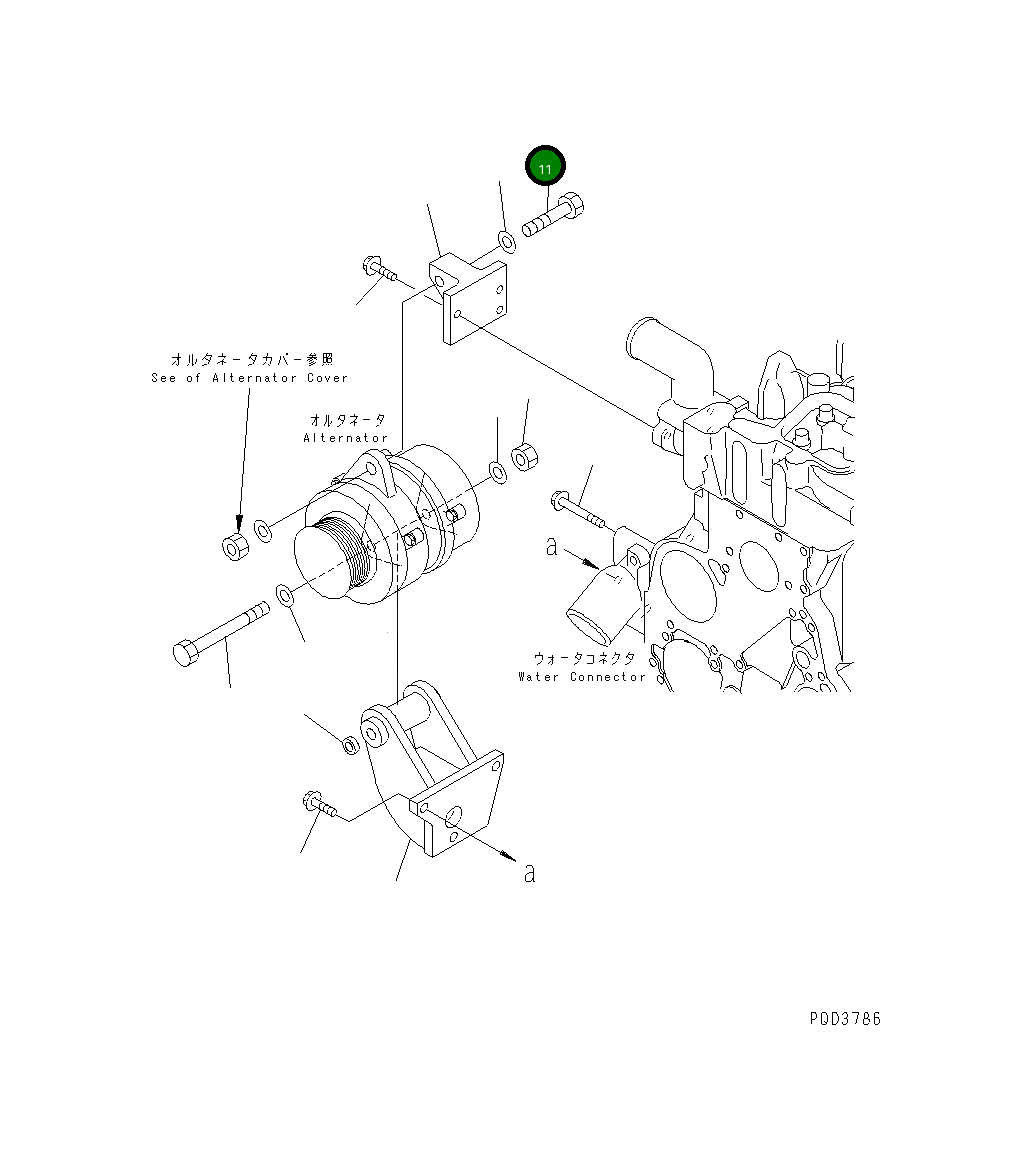 11

オルタネータカバー参照
See of Alternator Cover

オルタネータ
Alternator

a

ウォータコネクタ
Water Connector

a

PDD3786