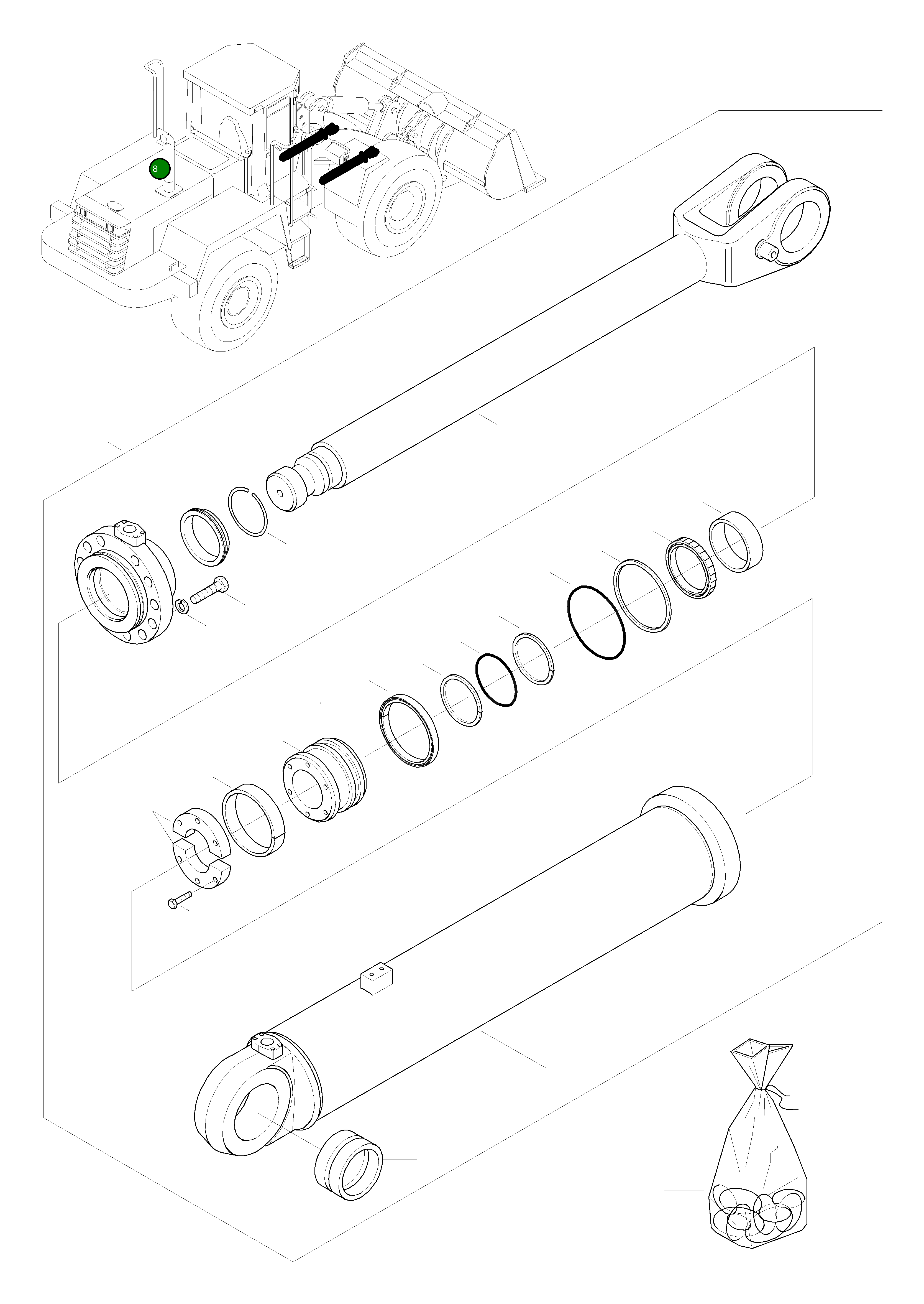 8