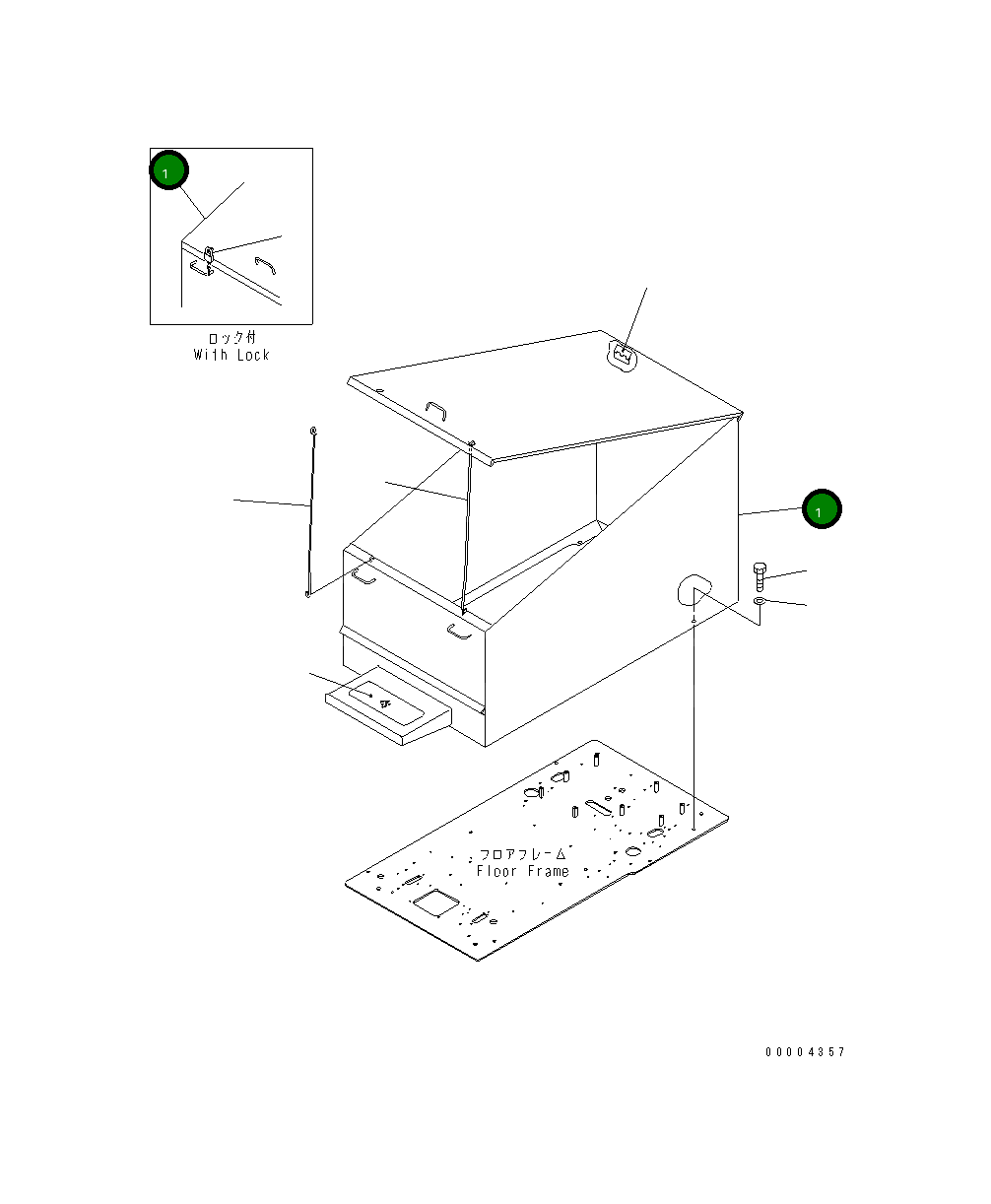 1

ロック付
With Lock

1

フロアフレーム
Floor Frame

00004357