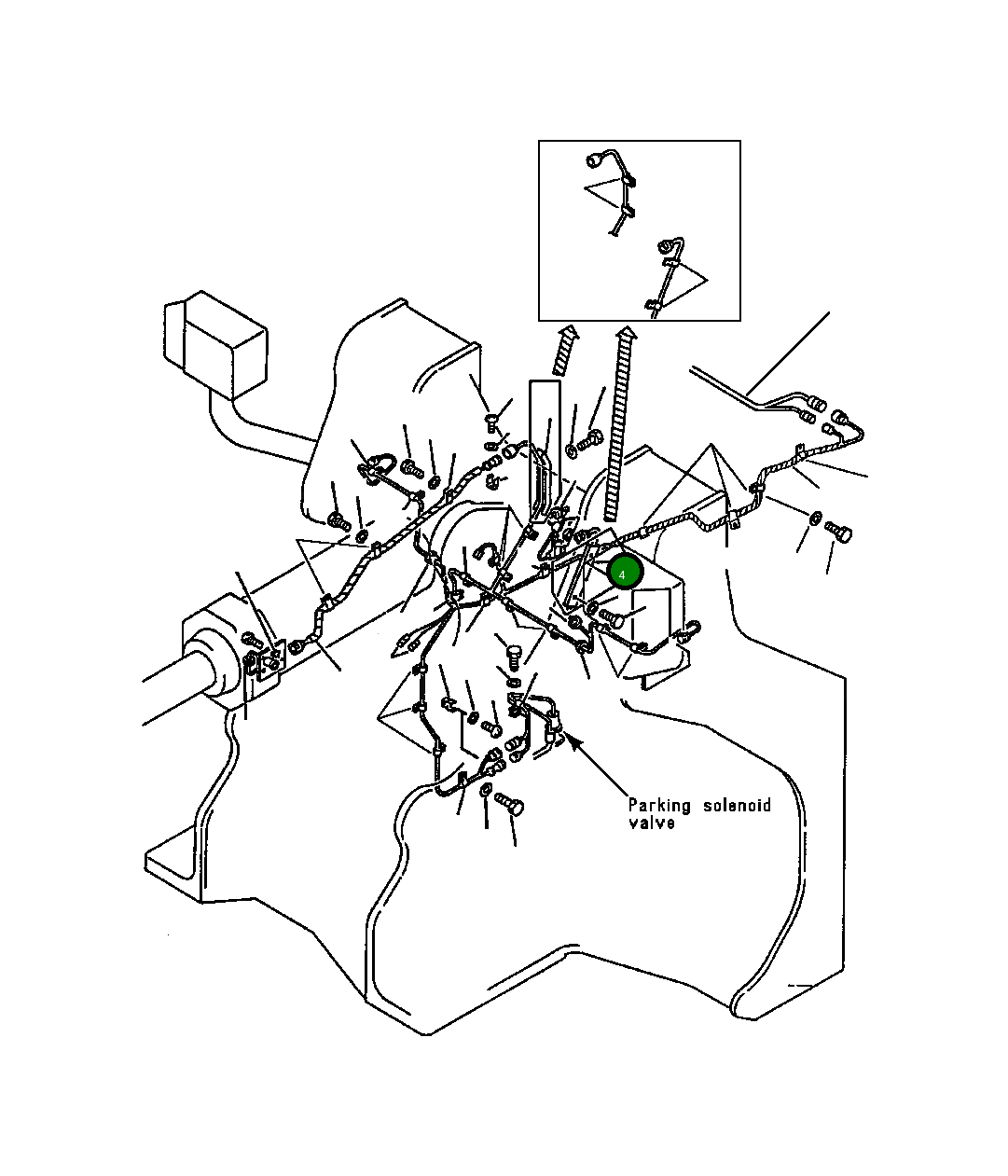 4

Parking solenoid valve