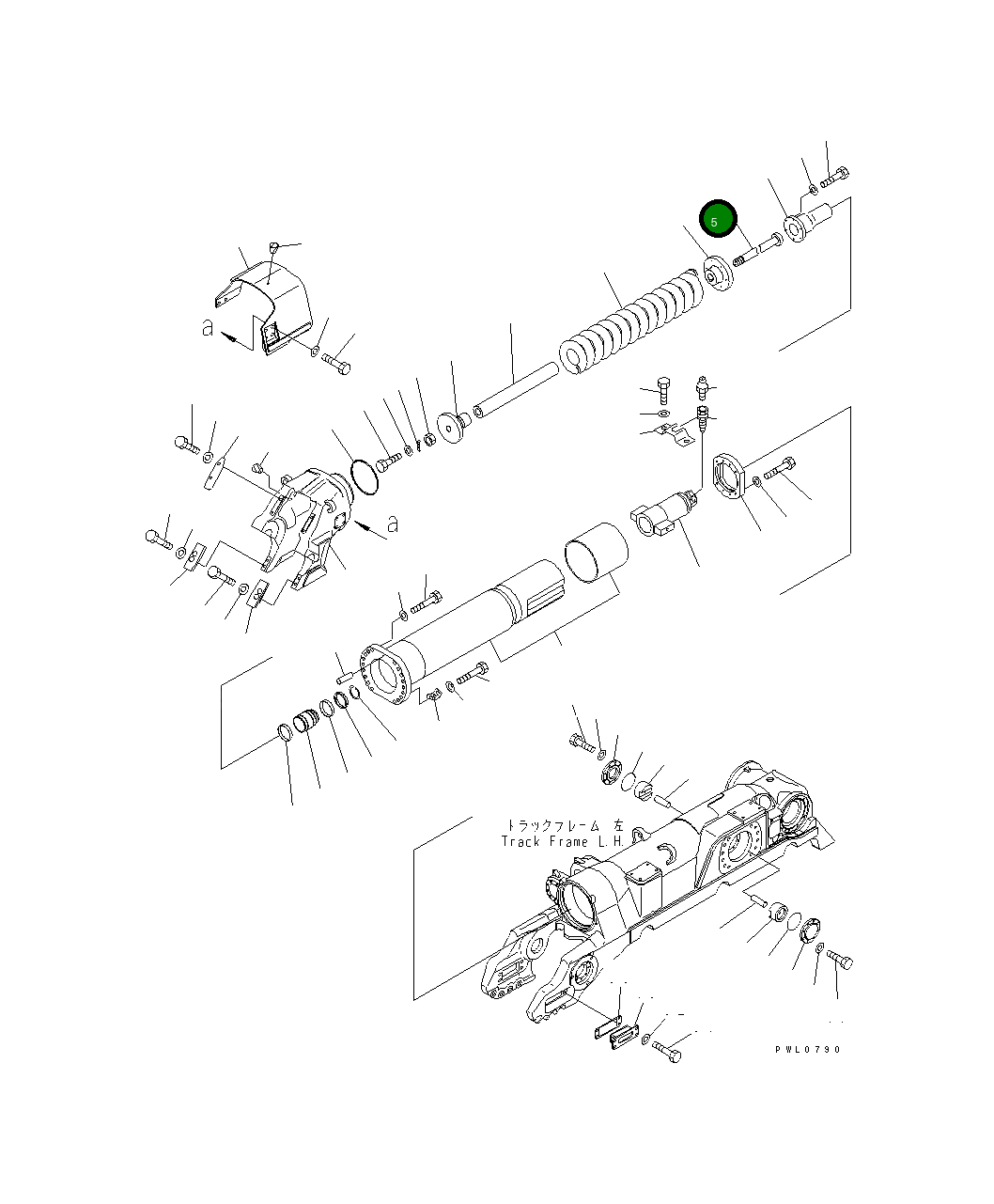 5

a

a

トラックフレーム 左
Track Frame L.H.

PWL0790