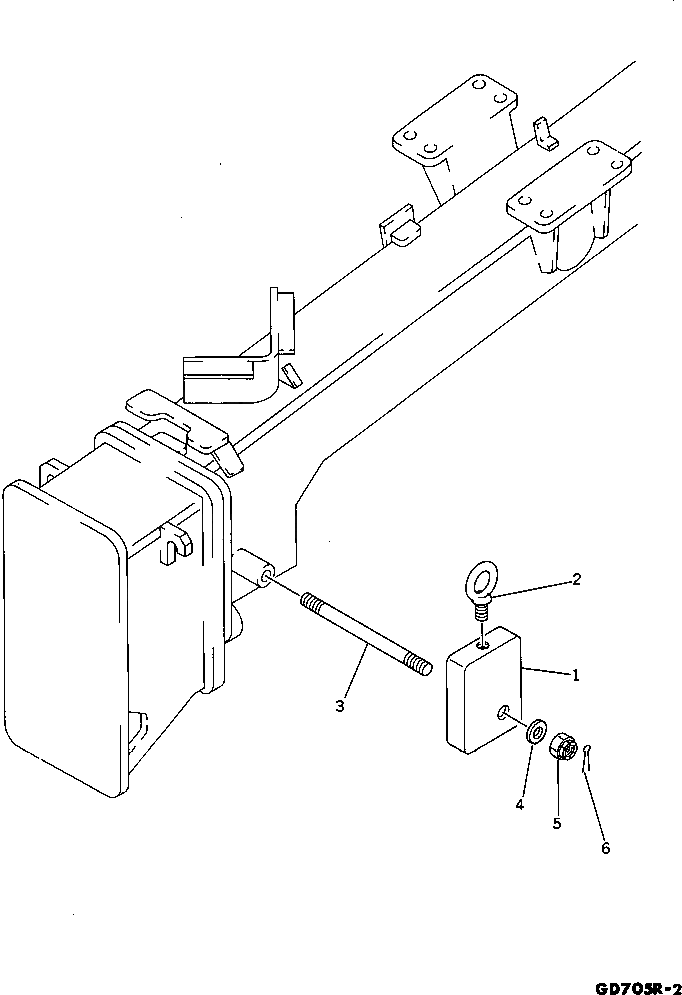 2
1
3
4
5
6
GD705R-2