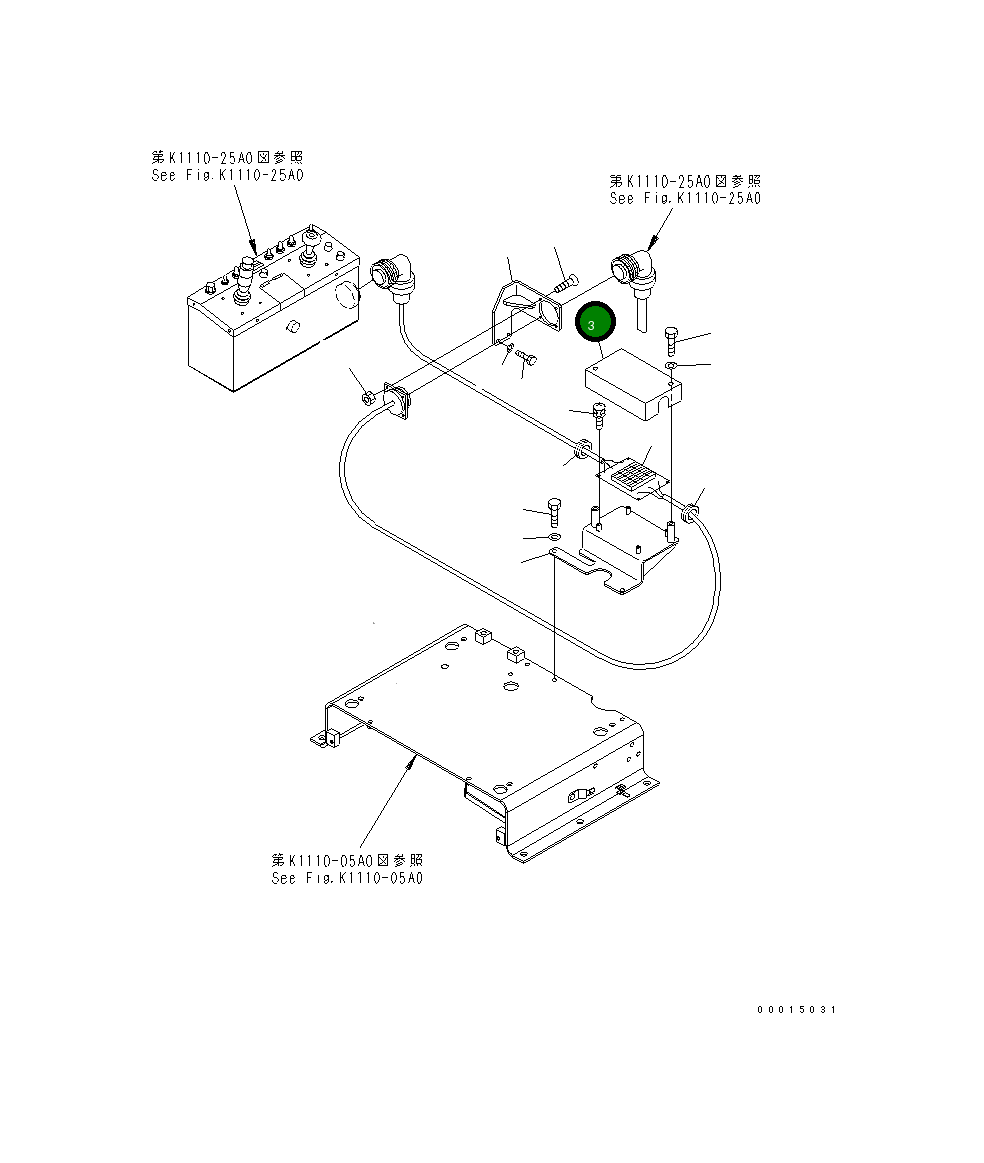 第K1110-25A0図参照
See Fig.K1110-25A0

第K1110-25A0図参照
See Fig.K1110-25A0

3

第K1110-05A0図参照
See Fig.K1110-05A0

00015031