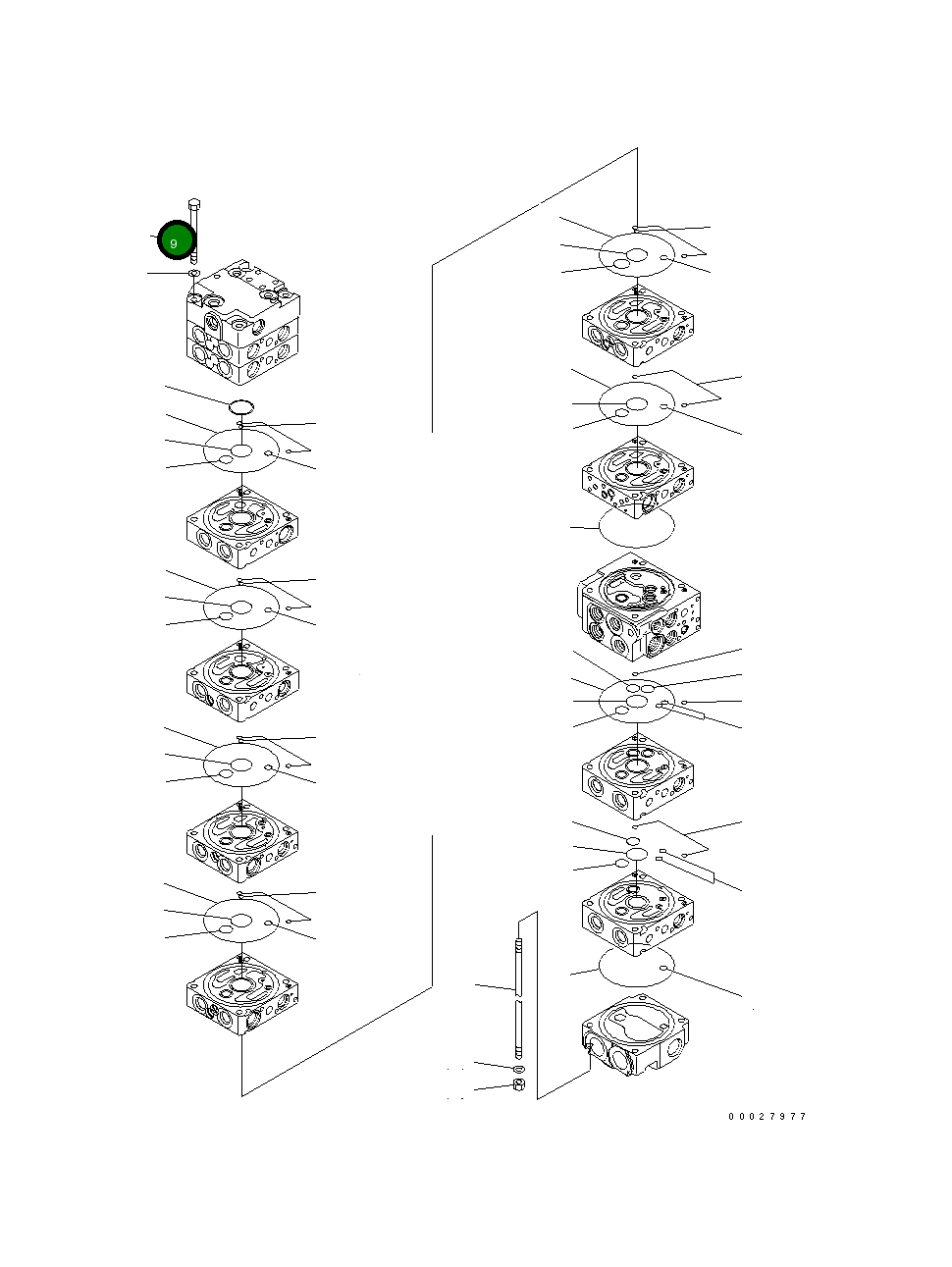 9

00027977