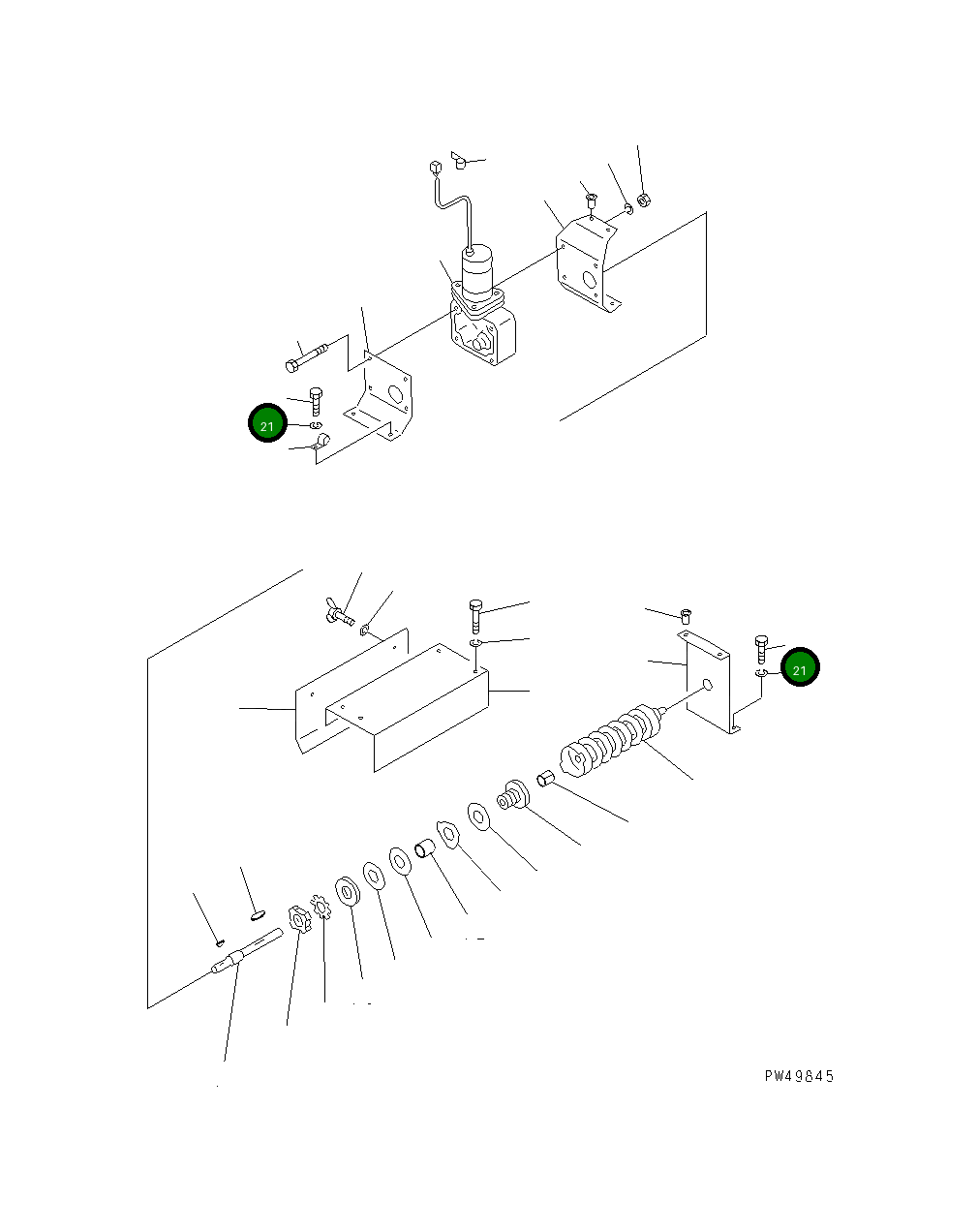 21

21

PW49845