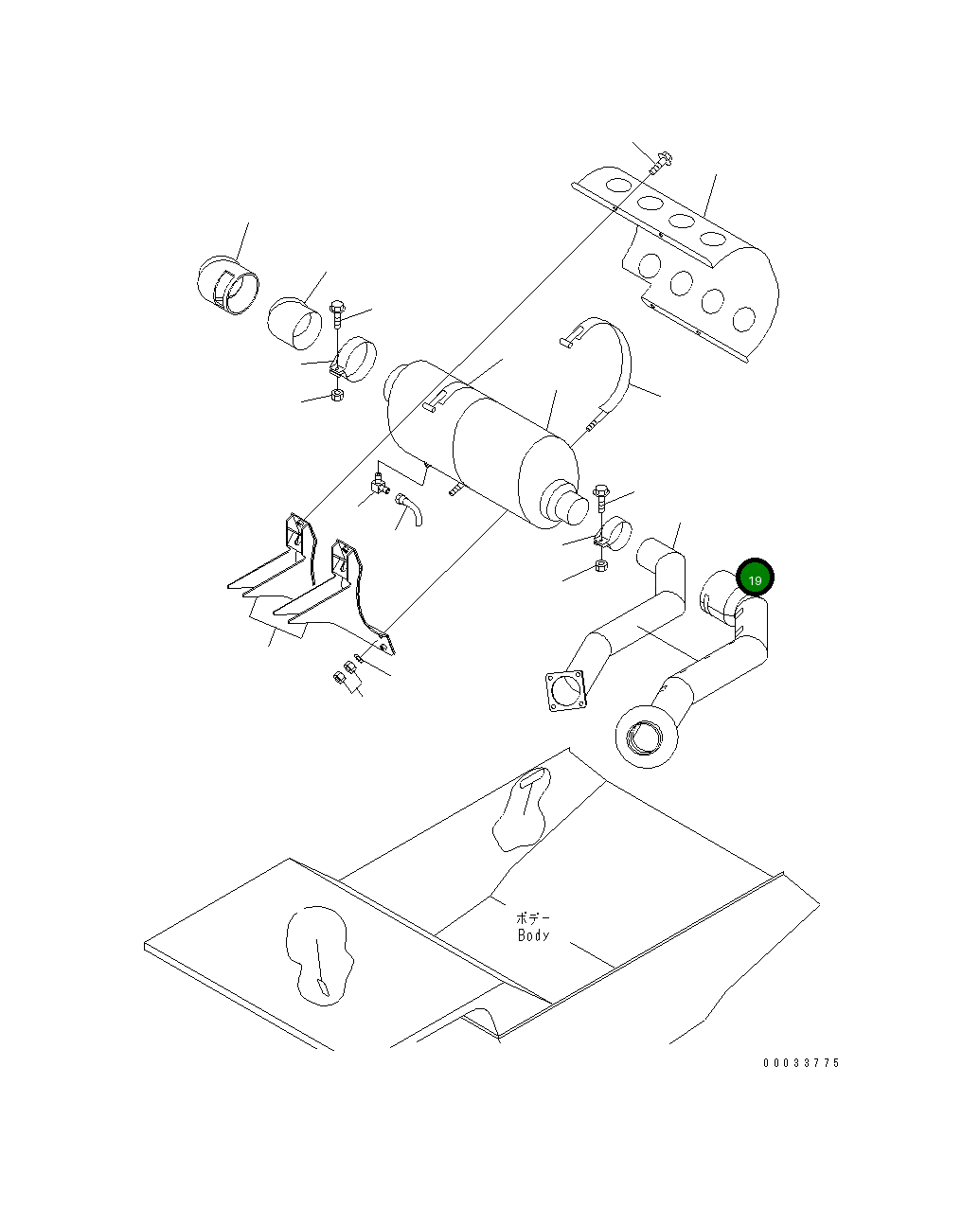 19

ボデー
Body

00033775