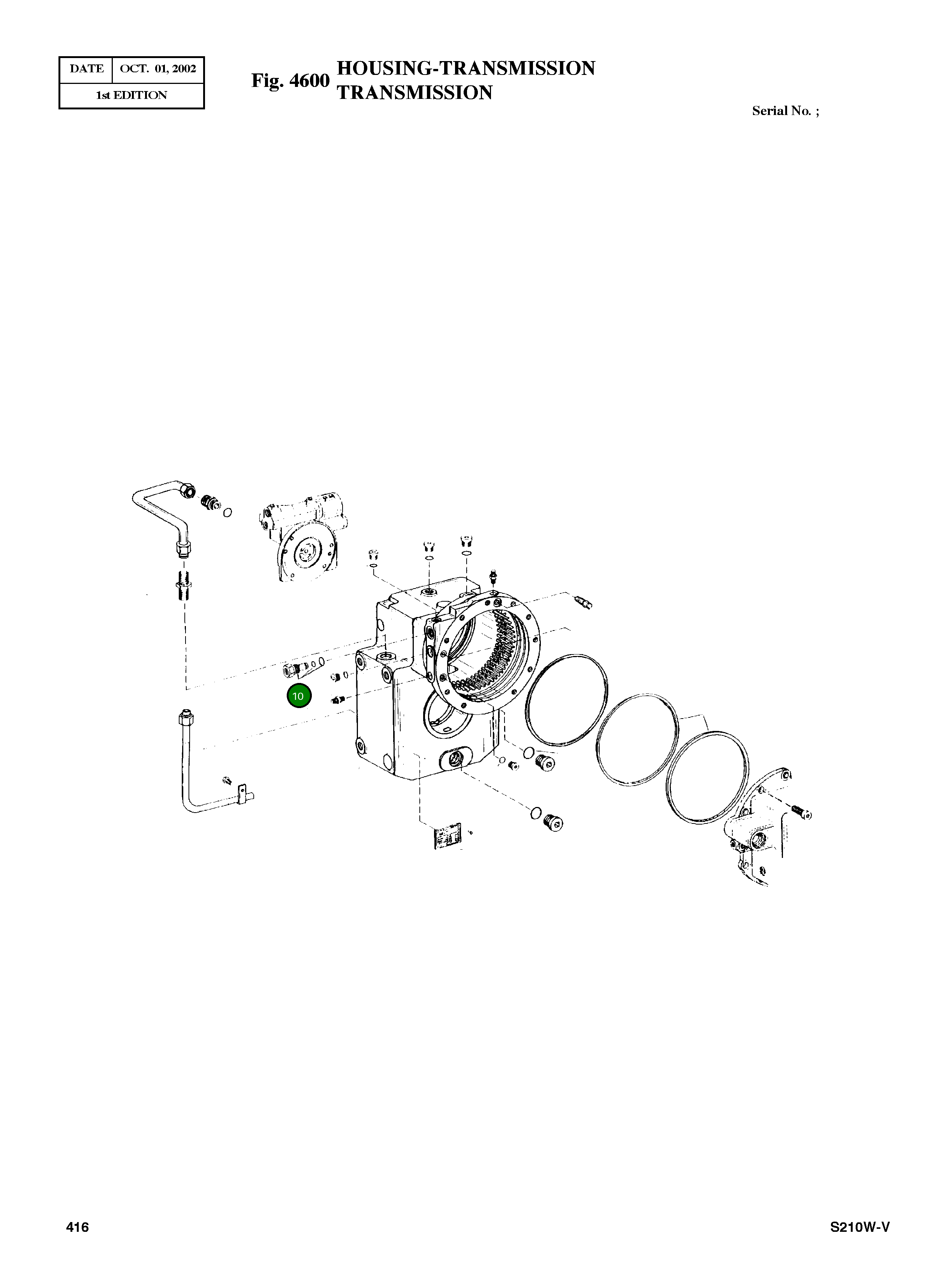 | DATE | OCT. 01, 2002 |
|---|---|
| 1st EDITION | |

Fig. 4600 HOUSING-TRANSMISSION TRANSMISSION

Serial No. ;

10

416

S210W-V