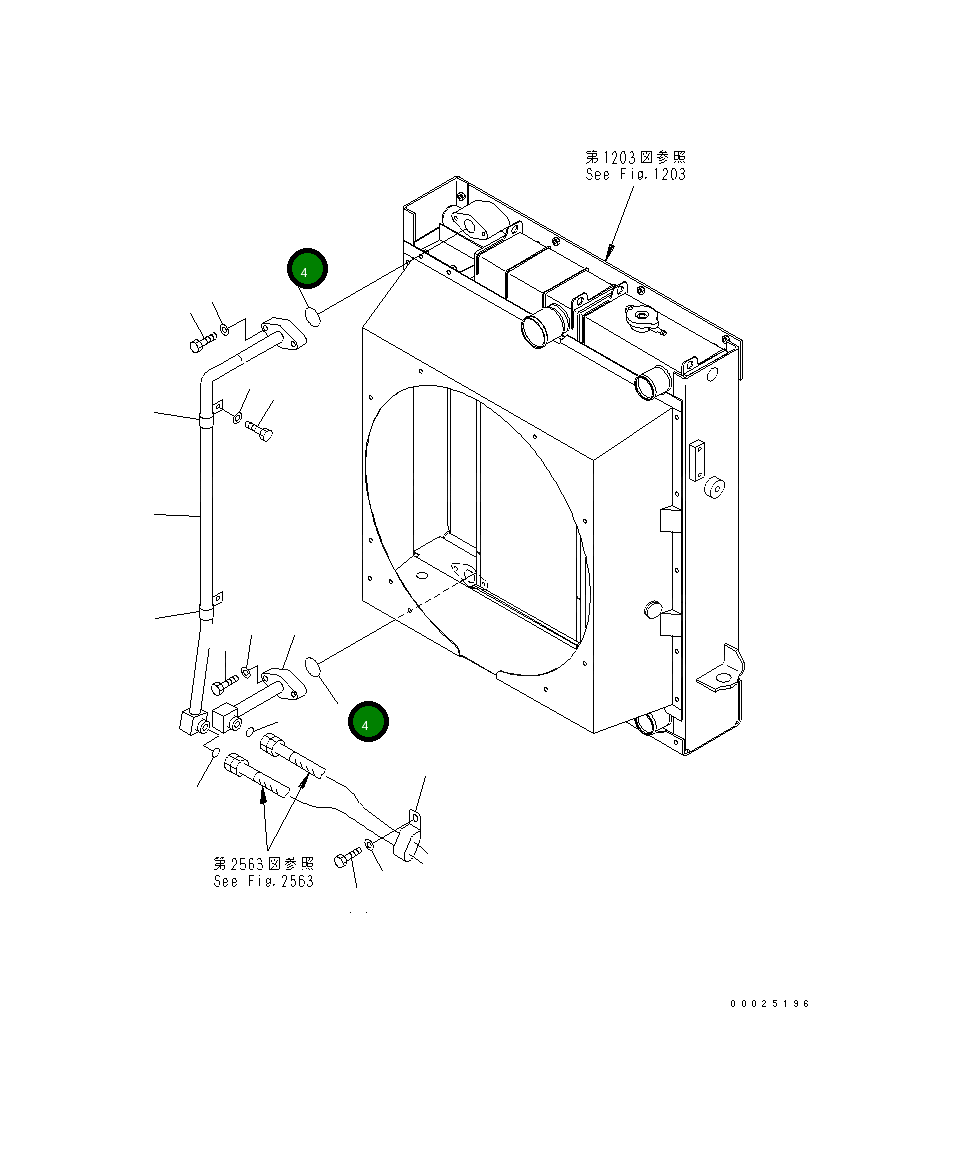 第1203図参照
See Fig.1203

4

4

第2563図参照
See Fig.2563

00025196