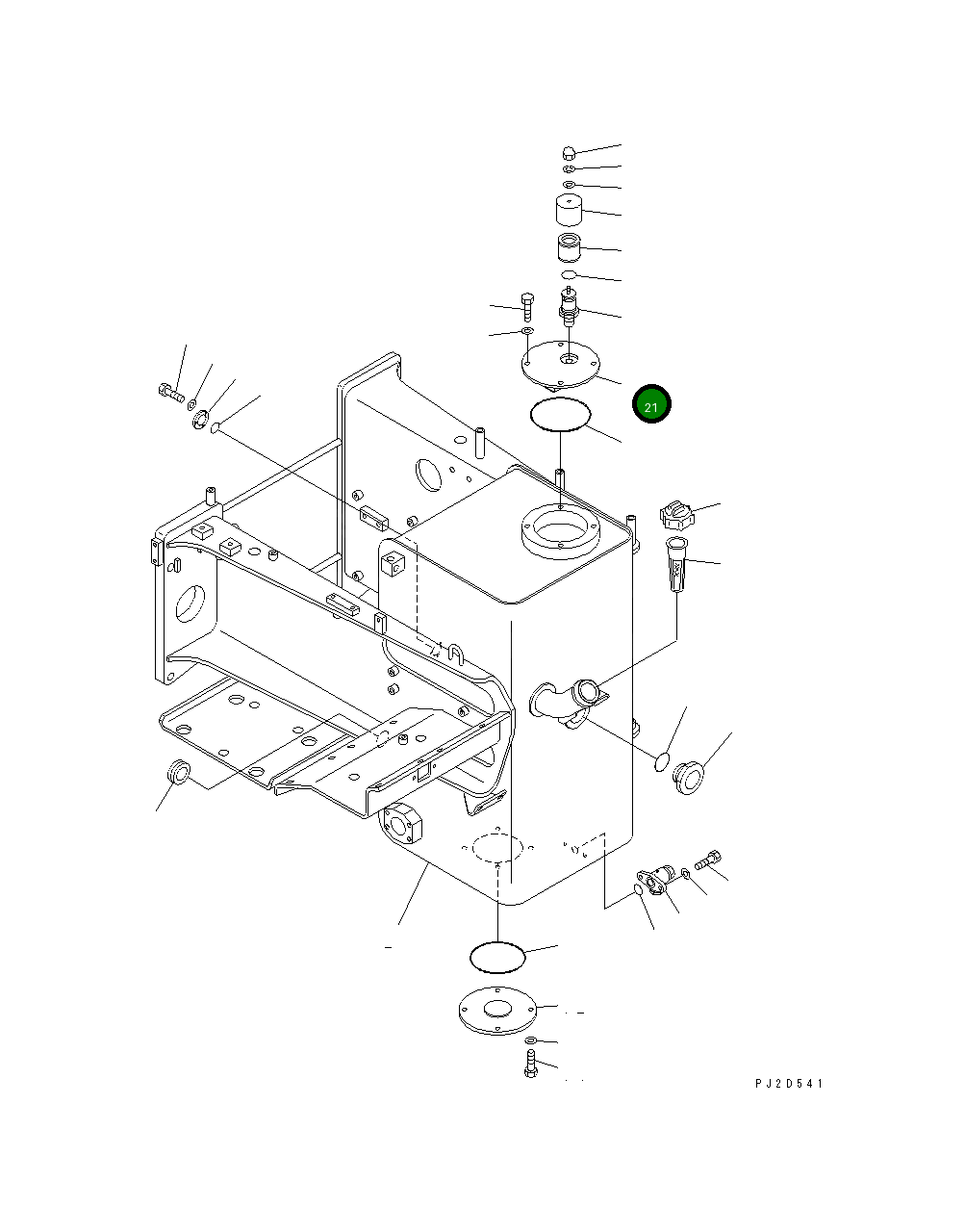 21

PJ2D541