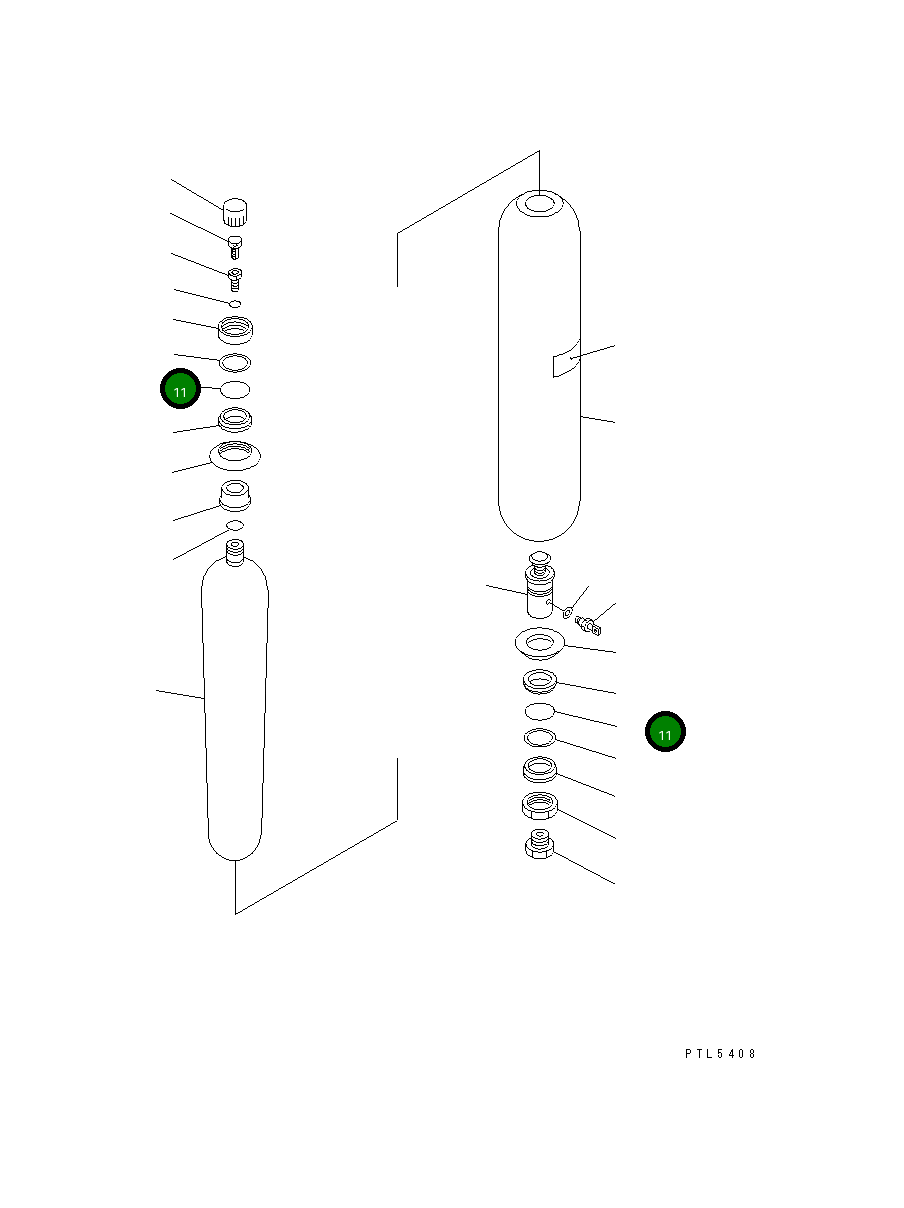 11

11

PTL5408