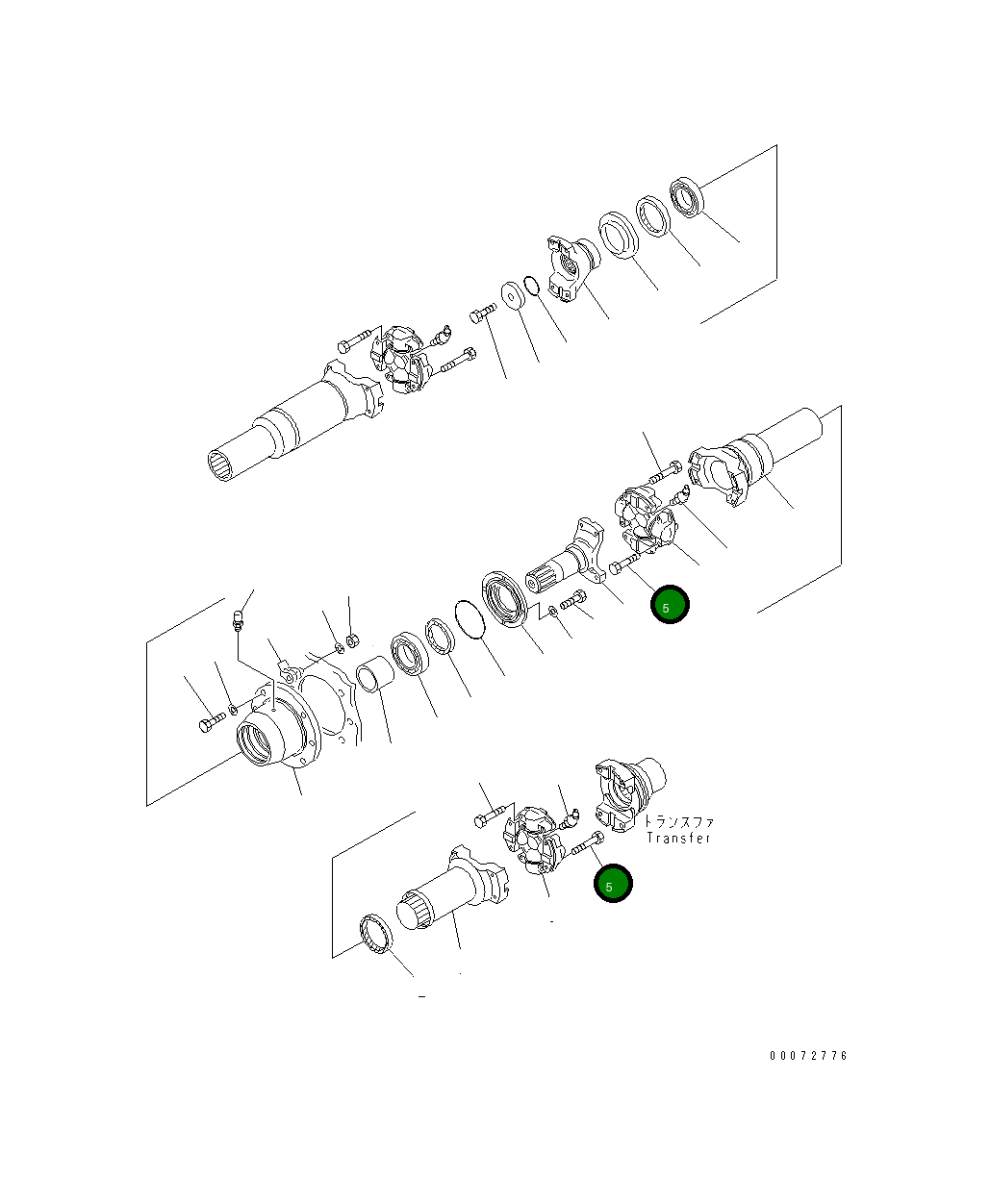 5

トランスファ
Transfer

5

00072776