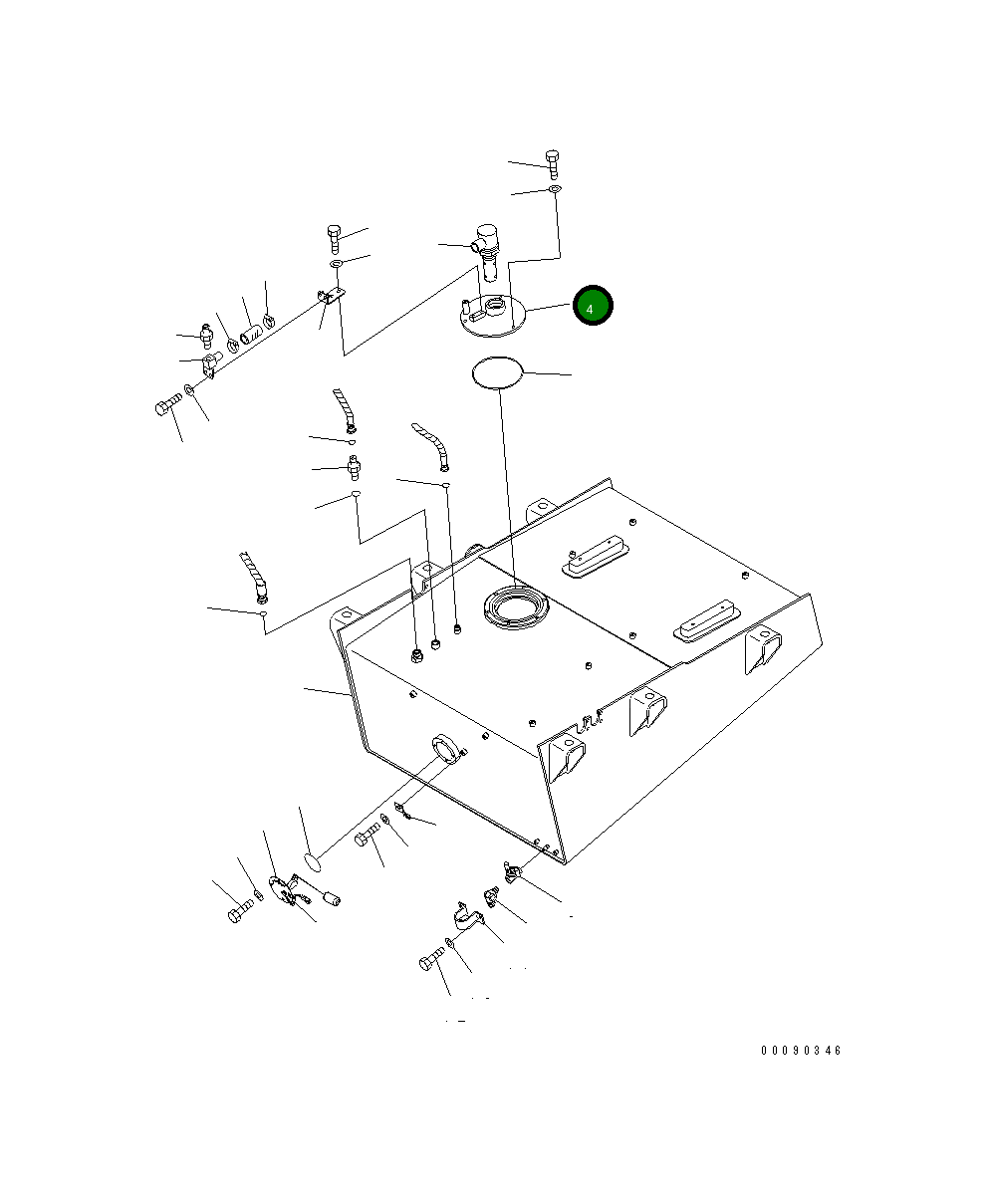 4

00090346