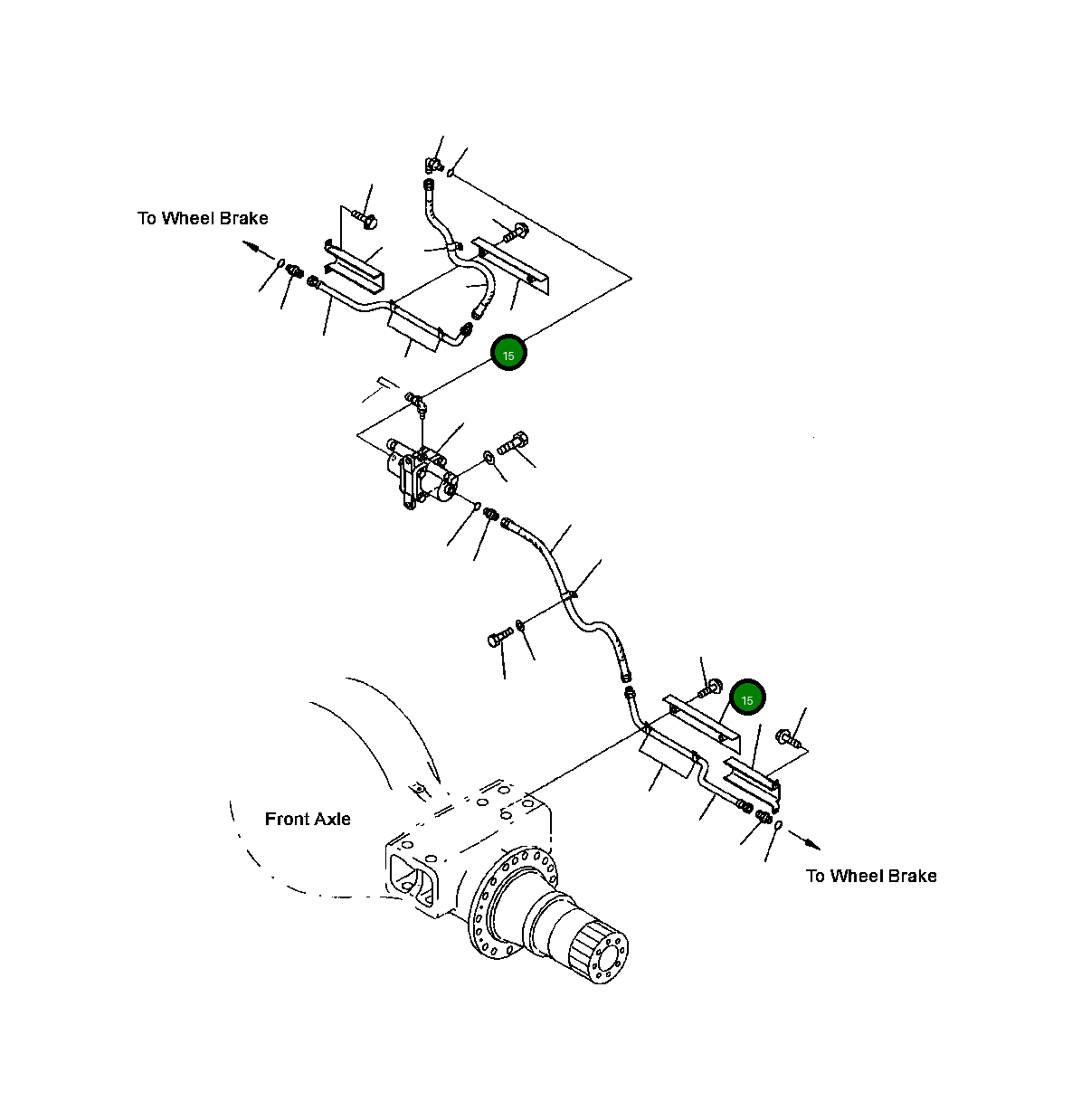 To Wheel Brake

15

15

Front Axle

To Wheel Brake