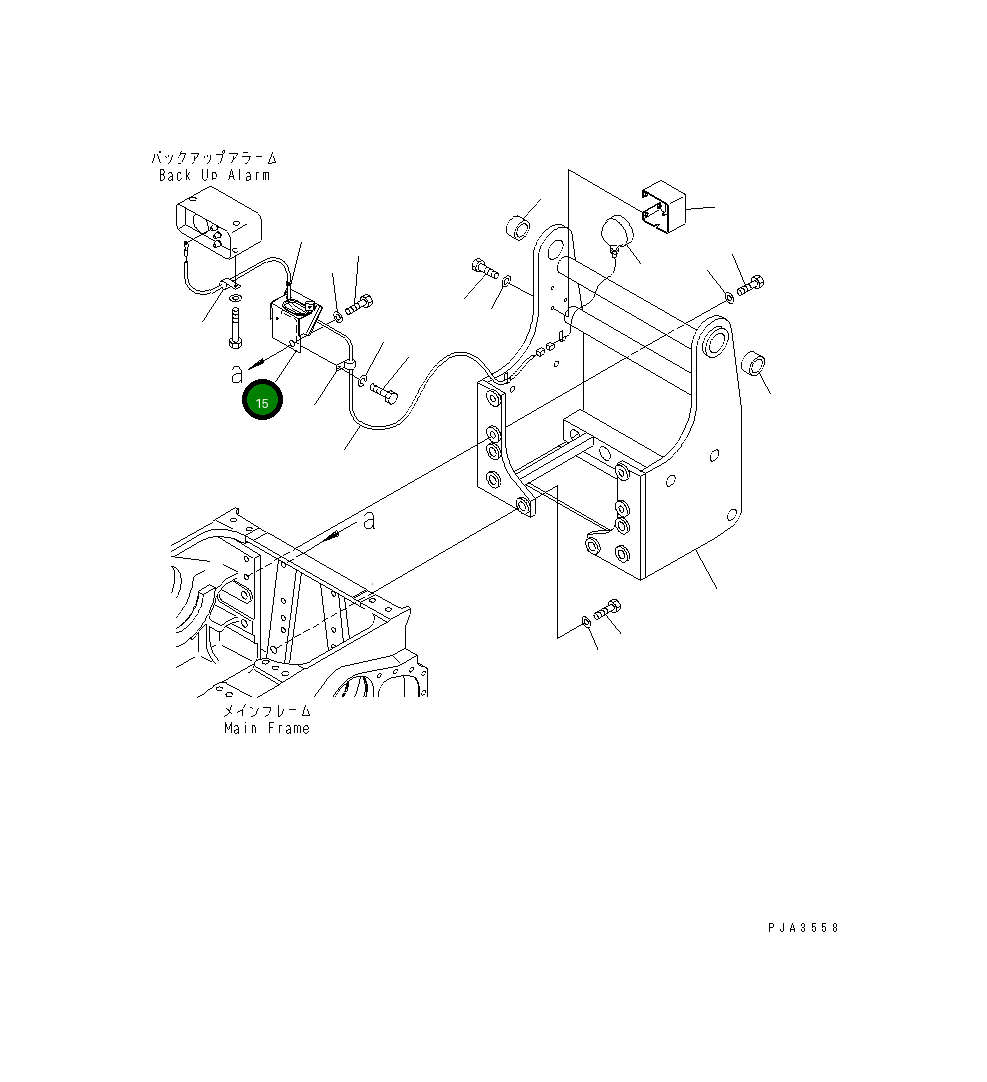 バックアップアラーム
Back Up Alarm

a

15

a

メインフレーム
Main Frame

PJA3558