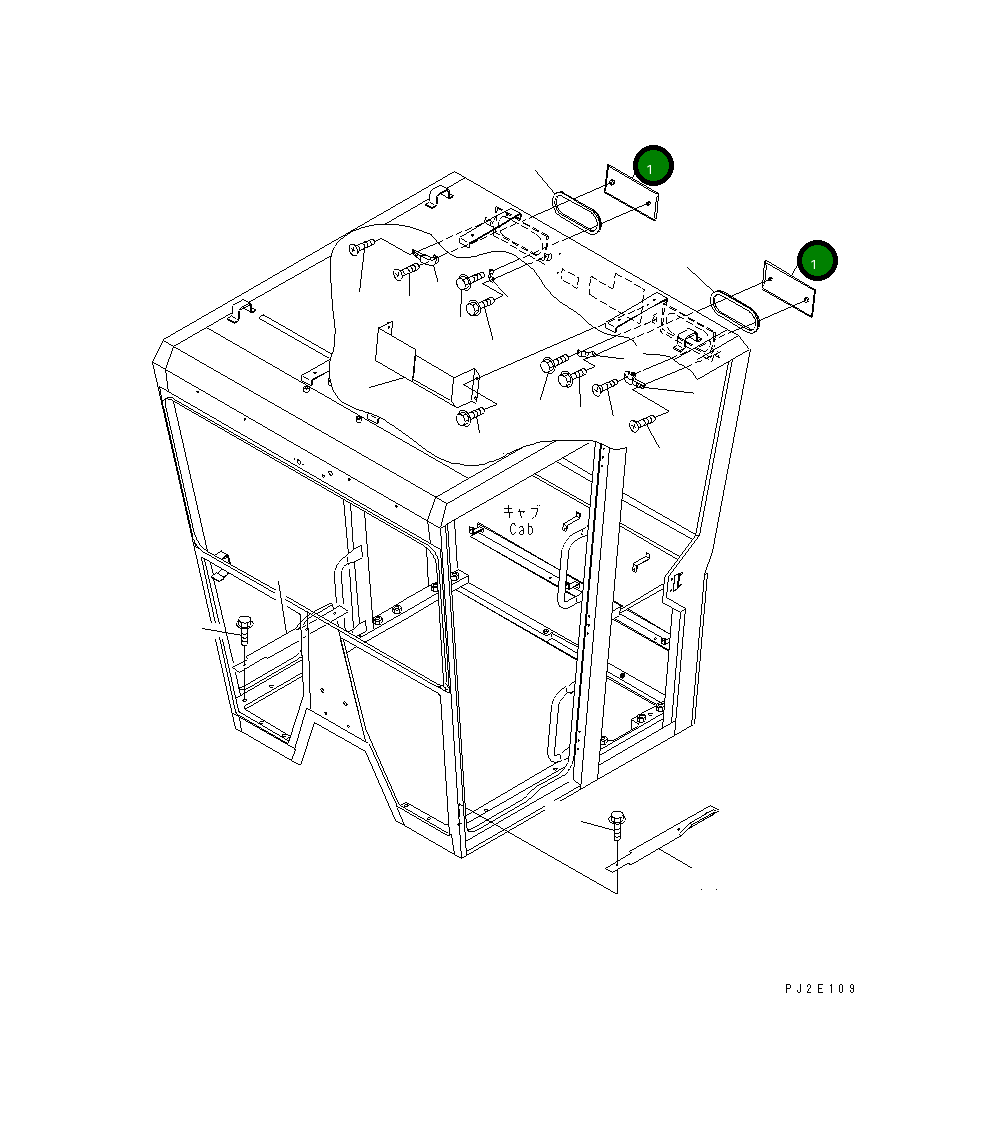 1
1
キャブ
Cab
PJ2E109